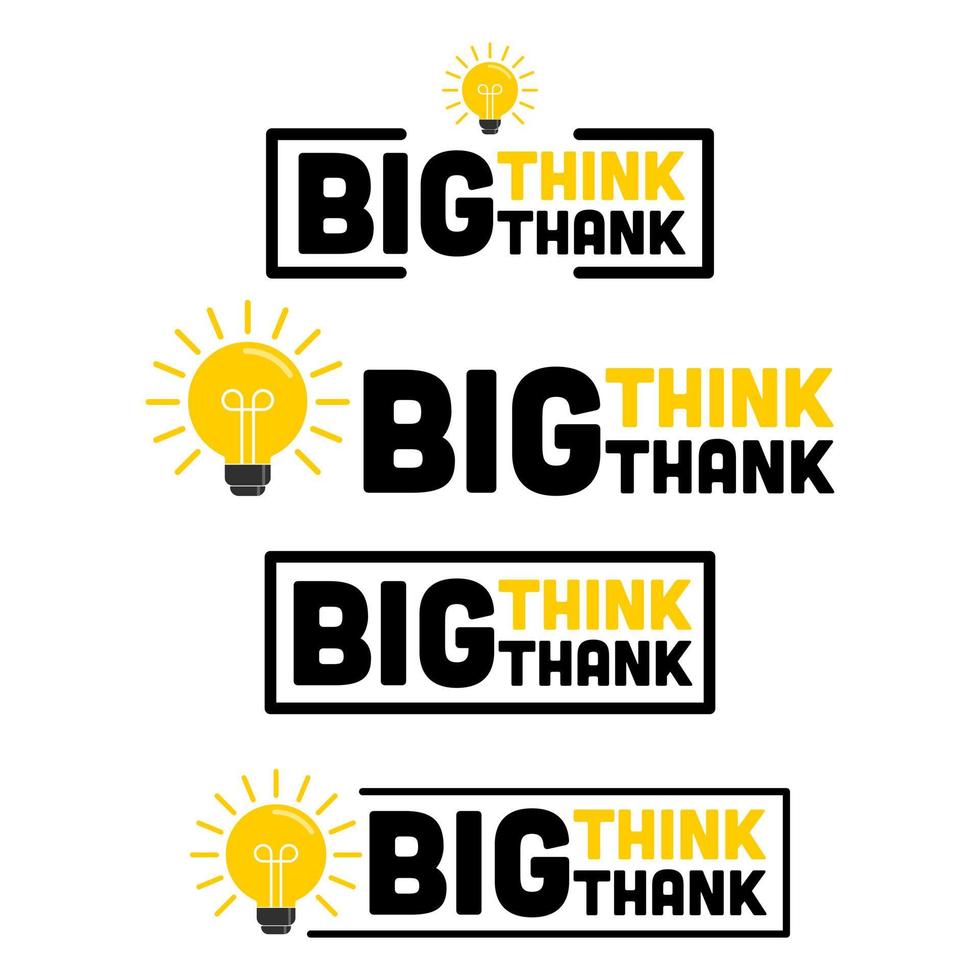 BIG THINK THANK

BIG THINK THANK

BIG THINK THANK

BIG THINK THANK