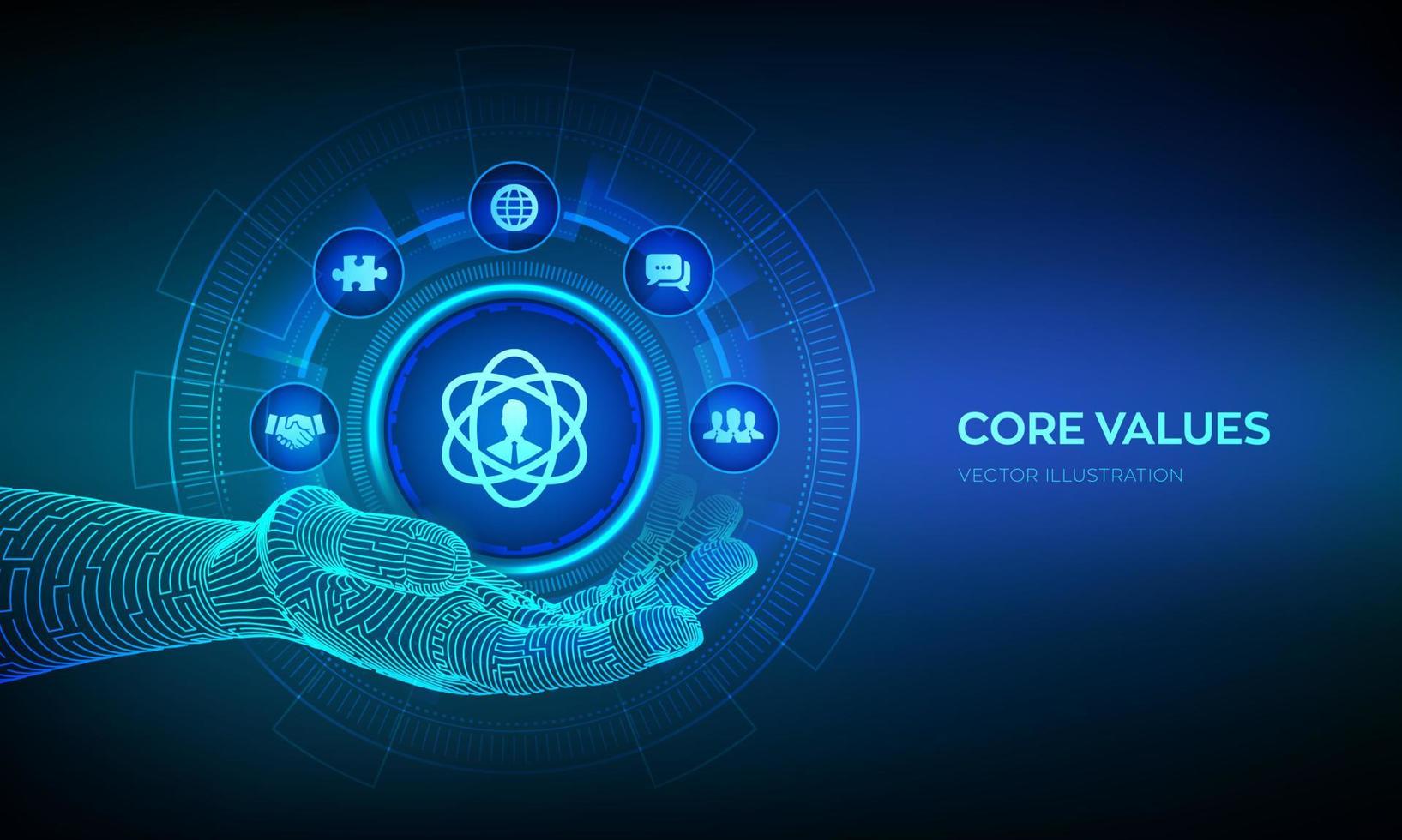 CORE VALUES
VECTOR ILLUSTRATION