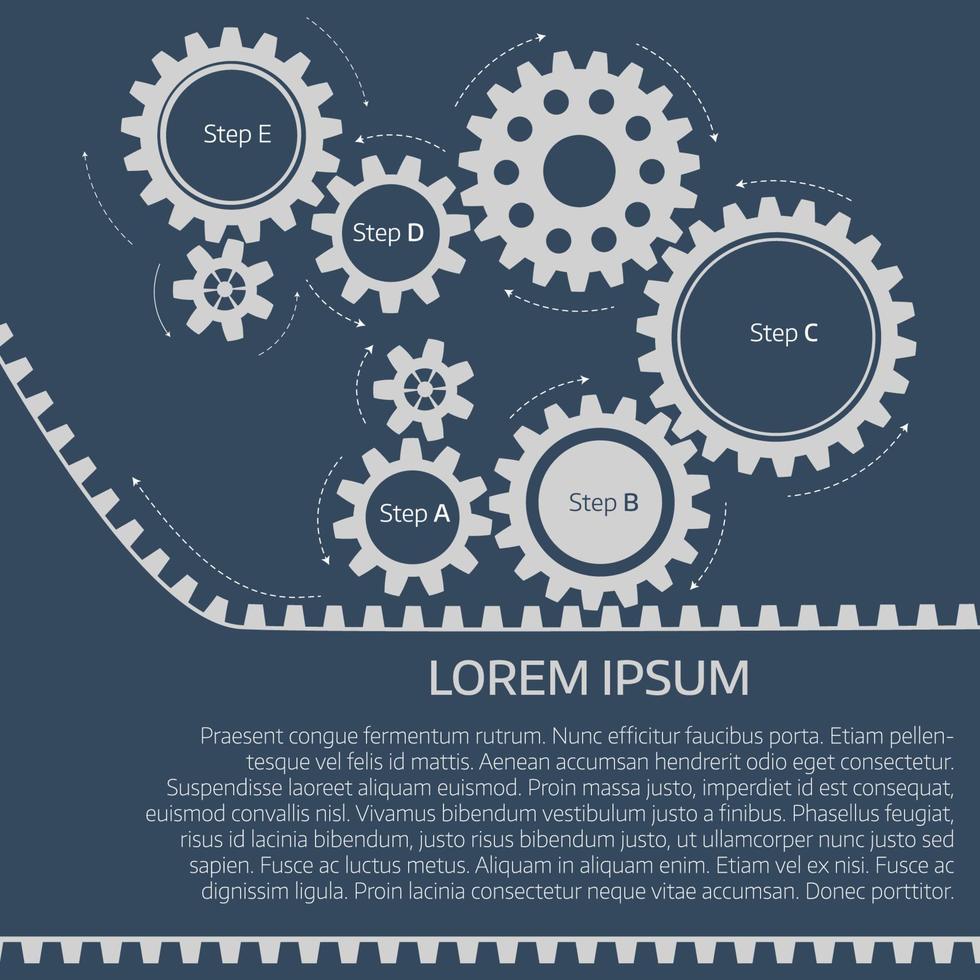 Step E

Step D

Step C

Step A

Step B

LOREM IPSUM

Praesent congue fermentum rutrum. Nunc efficitur faucibus porta. Etiam pellentesque vel felis id mattis. Aenean accumsan hendrerit odio eget consectetur. Suspendisse laoreet aliquam euismod. Proin massa justo, imperdiet id est consequat, euismod convallis nisl. Vivamus bibendum vestibulum justo a finibus. Phasellus feugiat, risus id lacinia bibendum, justo risus bibendum justo, ut ullamcorper nunc justo sed sapien. Fusce ac luctus metus. Aliquam in aliquam enim. Etiam vel ex nisi. Fusce ac dignissim ligula. Proin lacinia consectetur neque vitae accumsan. Donec porttitor.