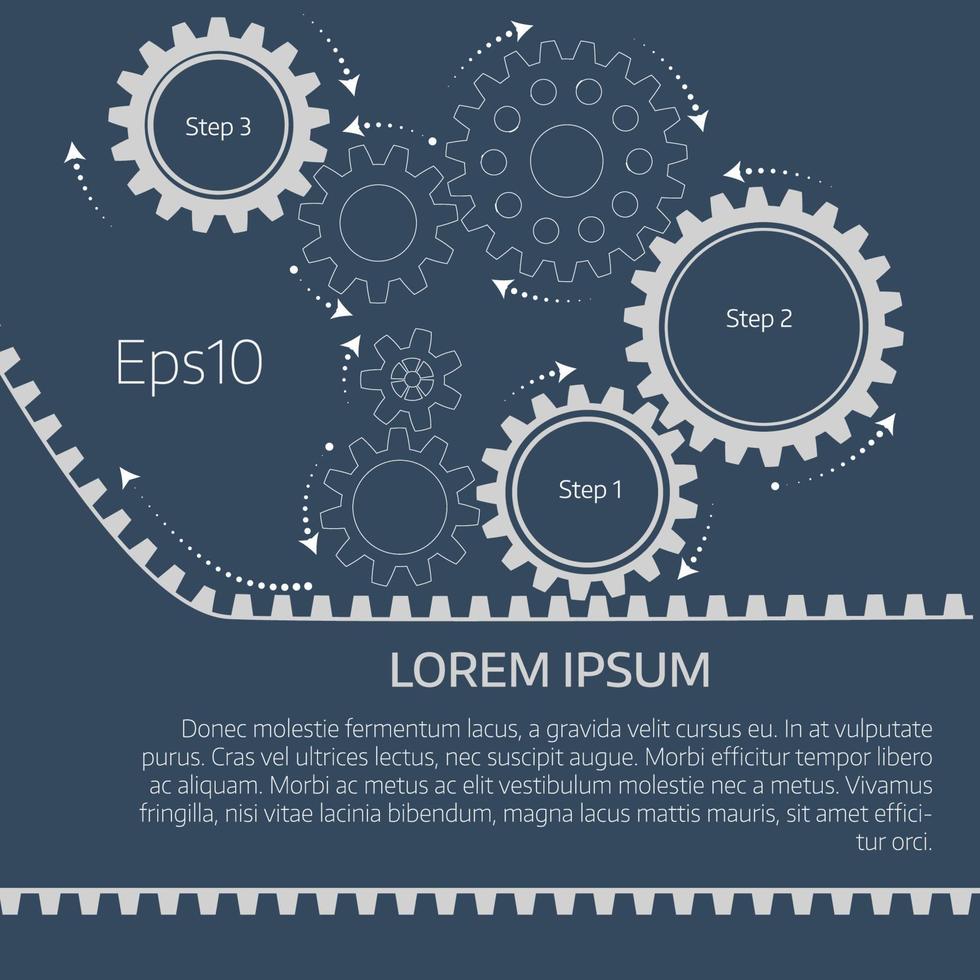 Step 3

Step 2

Eps10

Step 1

LOREM IPSUM

Donec molestie fermentum lacus, a gravida velit cursus eu. In at vulputate purus. Cras vel ultrices lectus, nec suscipit augue. Morbi efficitur tempor libero ac aliquam. Morbi ac metus ac elit vestibulum molestie nec a metus. Vivamus fringilla, nisi vitae lacinia bibendum, magna lacus mattis mauris, sit amet efficitur orci.