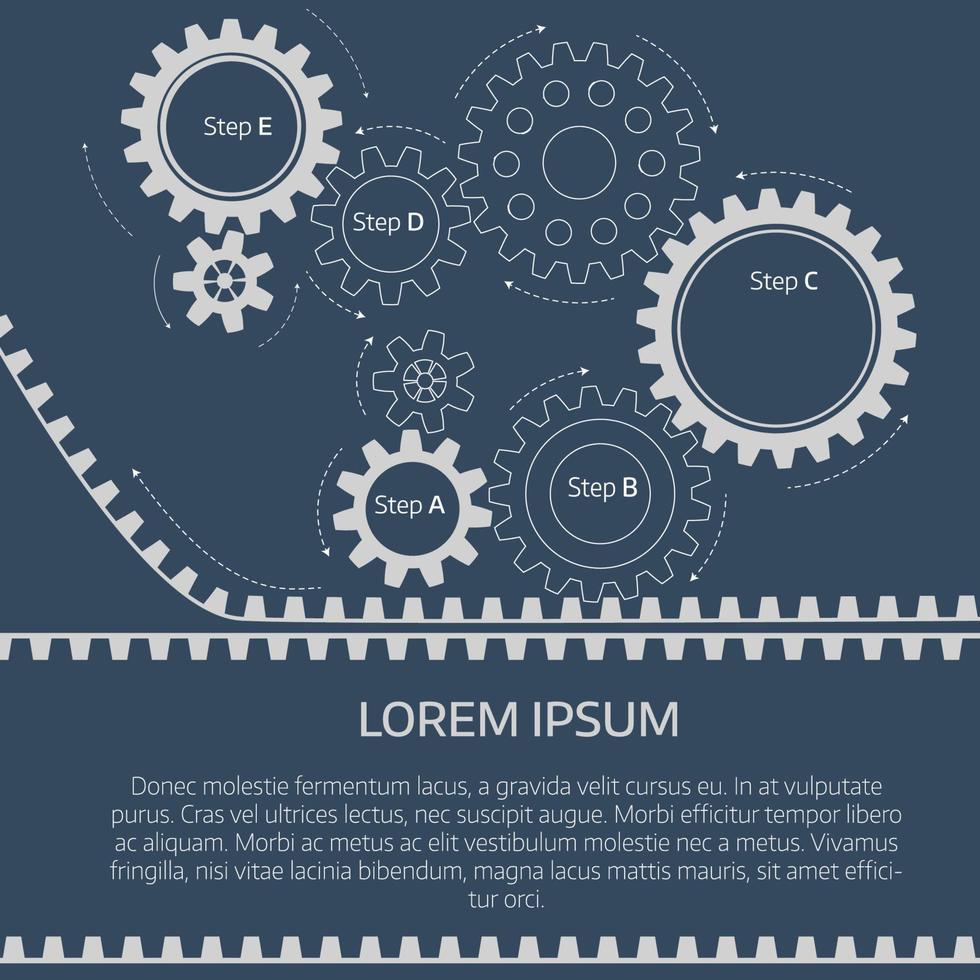 Step E

Step D

Step C

Step A

Step B

LOREM IPSUM

Donec molestie fermentum lacus, a gravida velit cursus eu. In at vulputate purus. Cras vel ultrices lectus, nec suscipit augue. Morbi efficitur tempor libero ac aliquam. Morbi ac metus ac elit vestibulum molestie nec a metus. Vivamus fringilla, nisi vitae lacinia bibendum, magna lacus mattis mauris, sit amet efficitur orci.