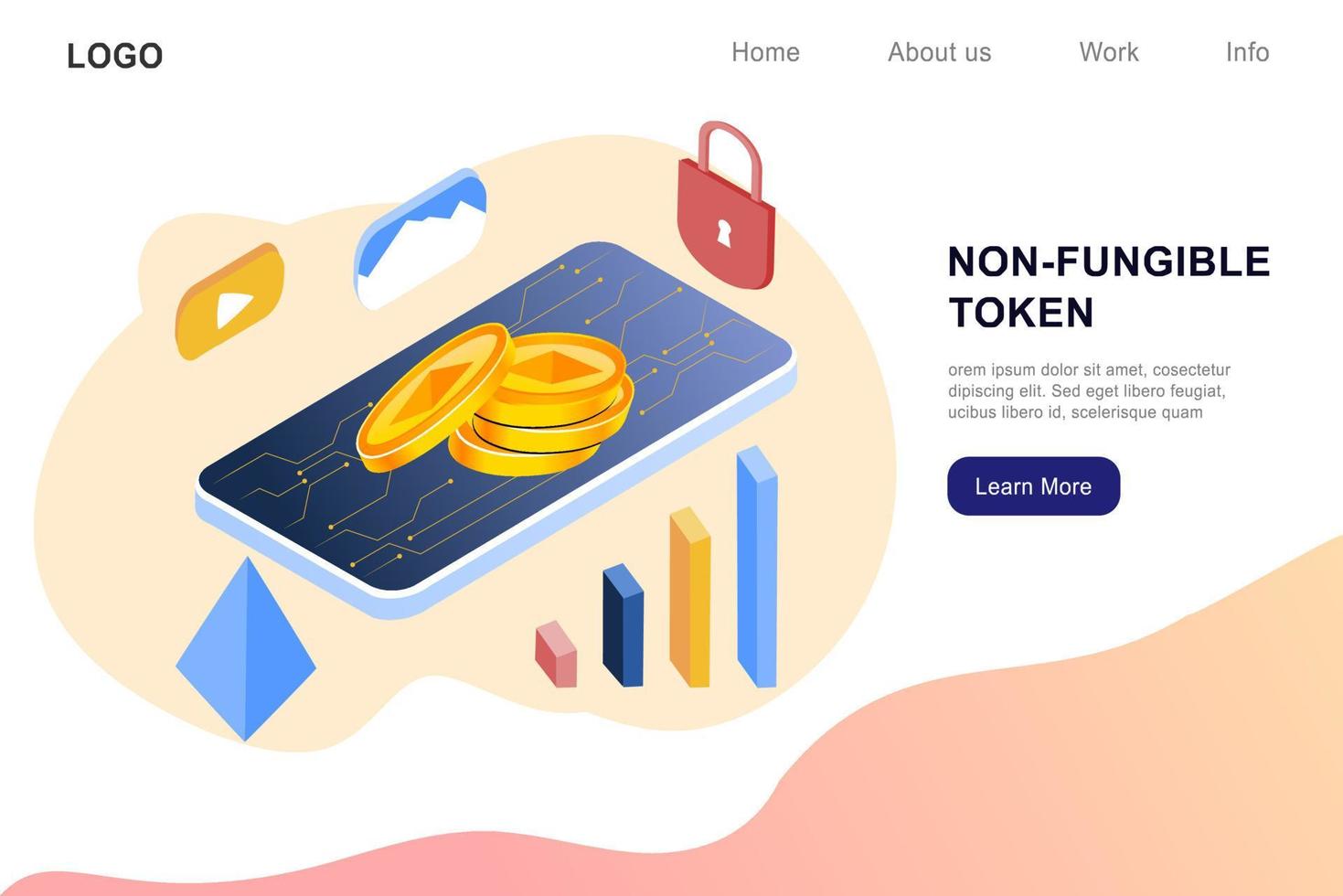 LOGO

Home About us Work Info

NON-FUNGIBLE TOKEN

orem ipsum dolor sit amet, cosectetur dipiscing elit. Sed eget libero feugiat, ucibus libero id, scelerisque quam

Learn More