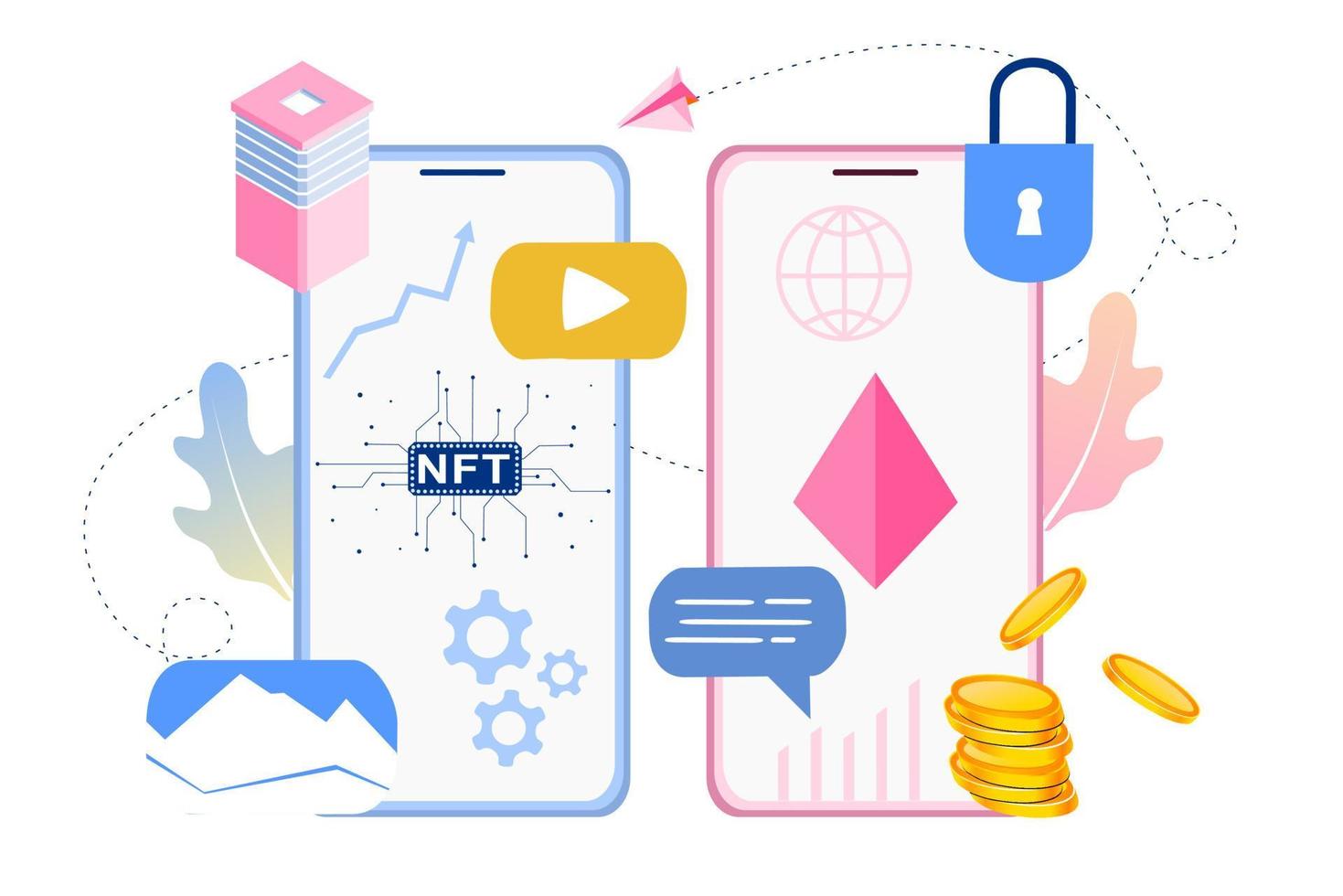 NFT