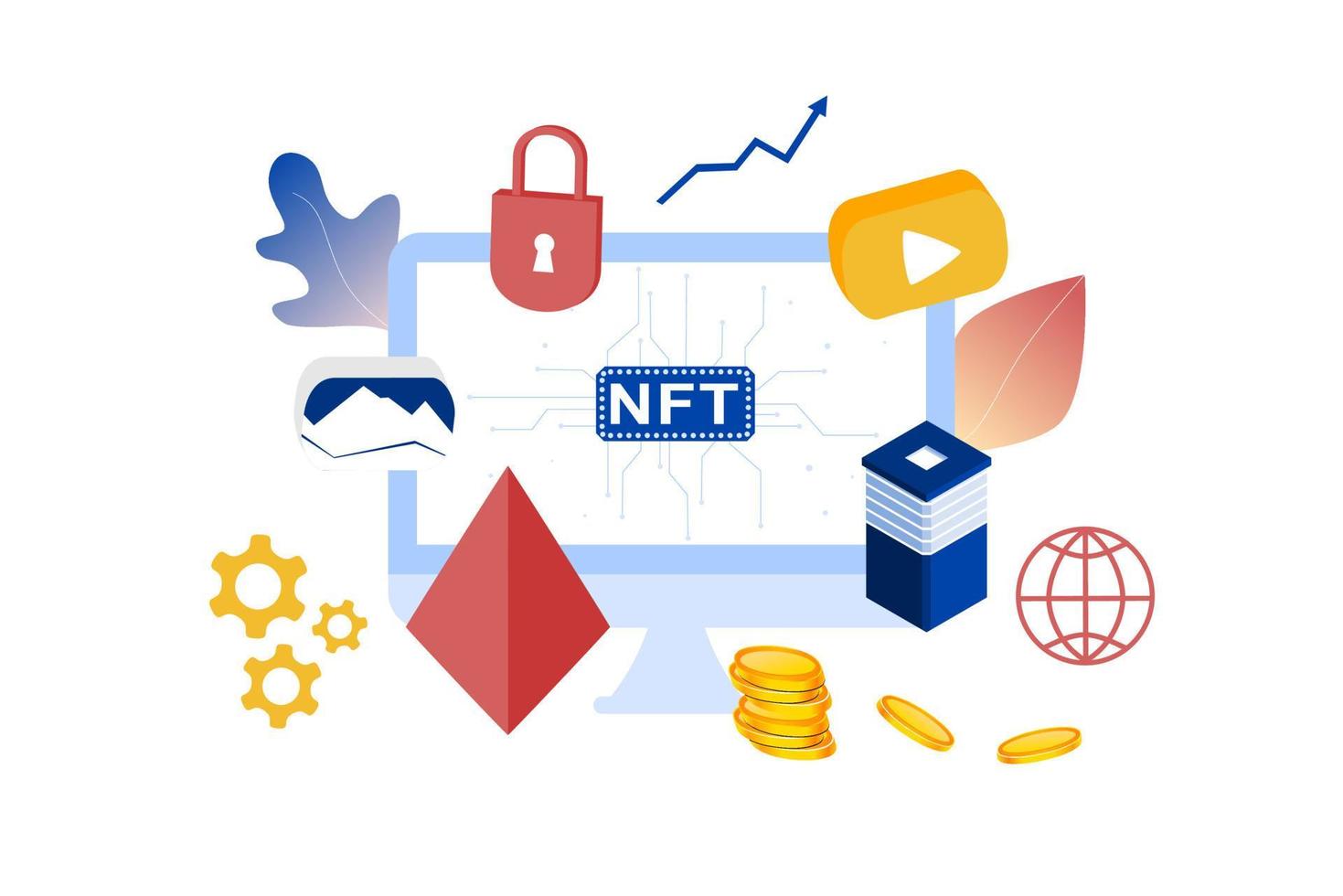 NFT