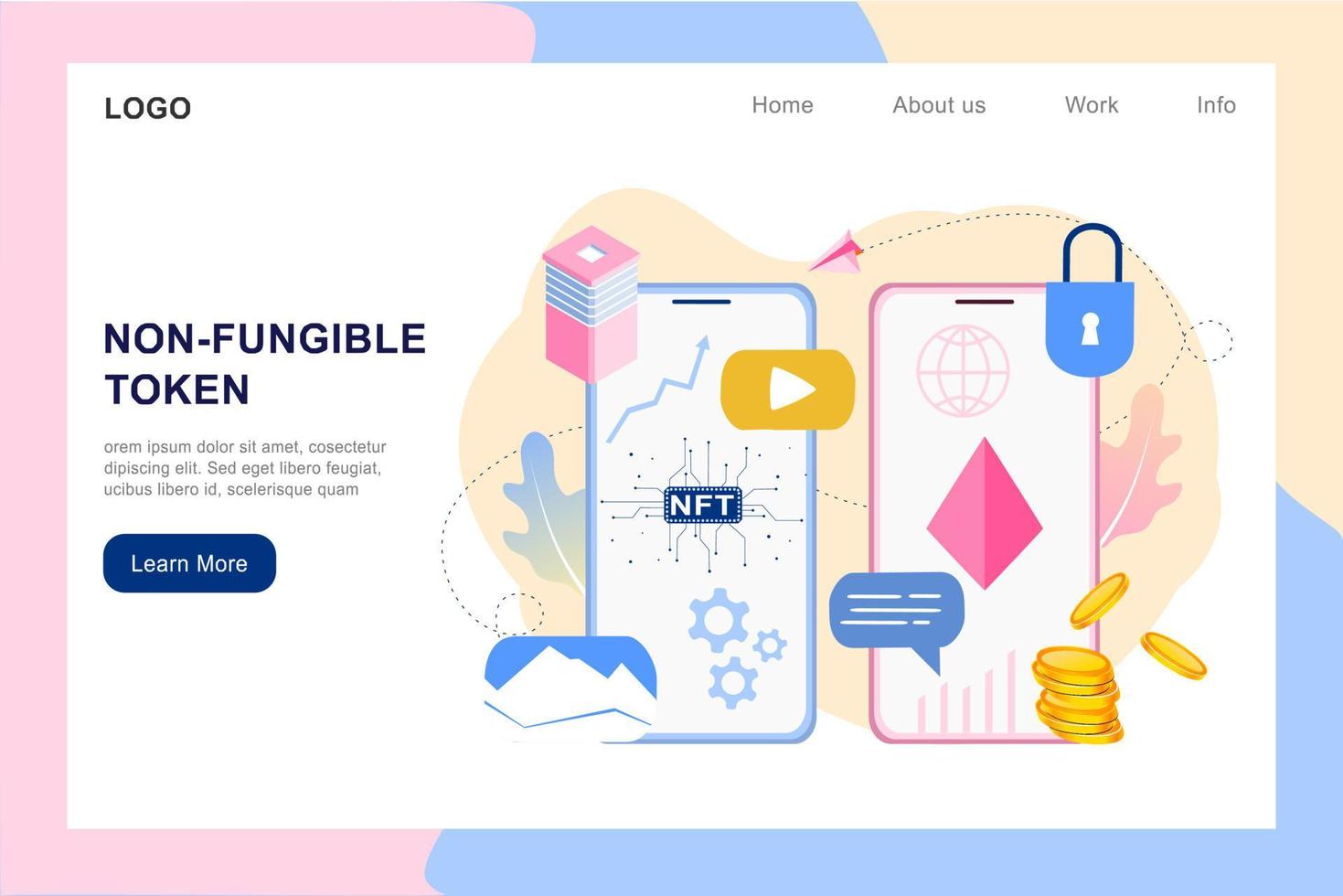 LOGO

Home About us Work Info

NON-FUNGIBLE TOKEN

orem ipsum dolor sit amet, cosectetur dipiscing elit. Sed eget libero feugiat, ucibus libero id, scelerisque quam

Learn More

NFT