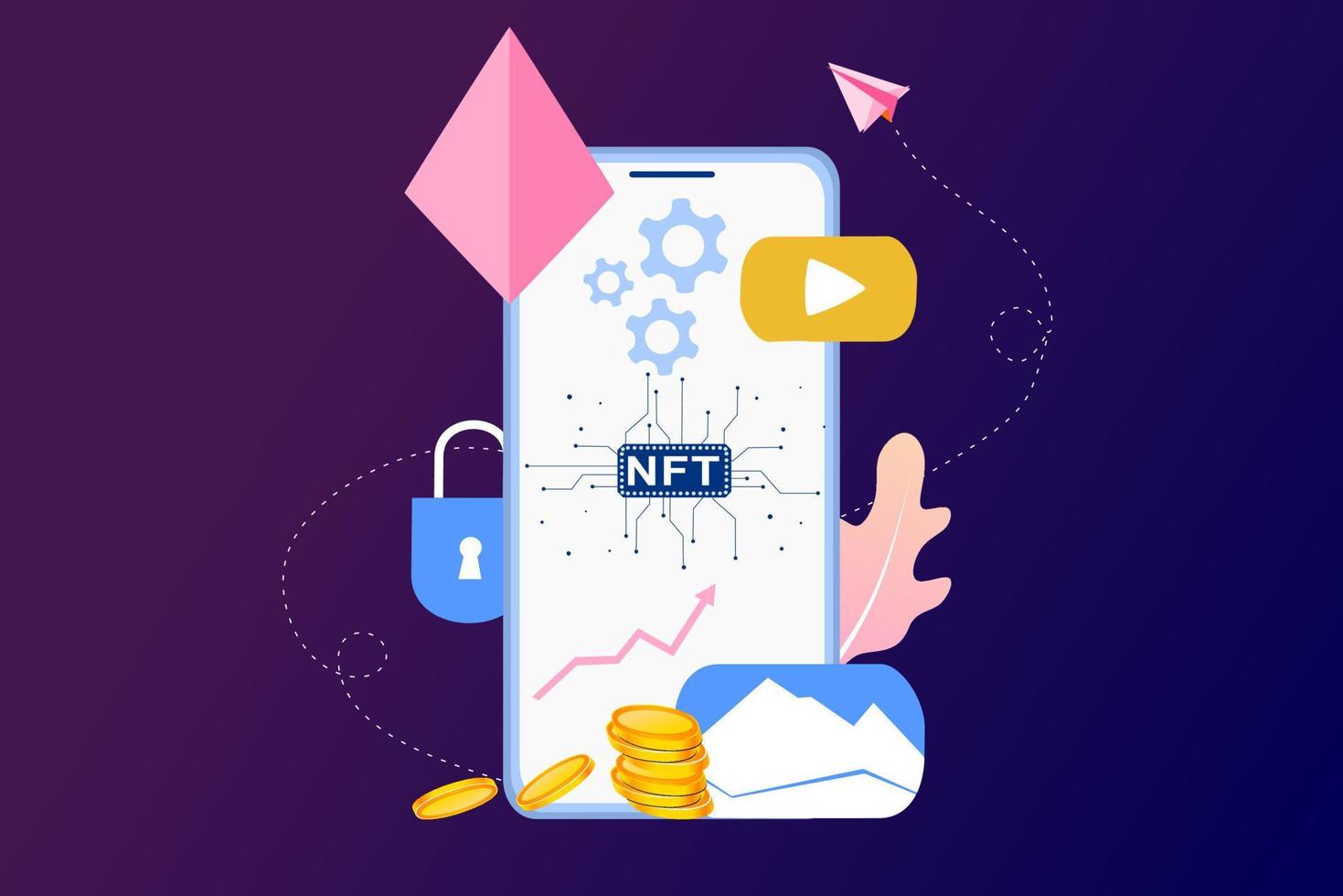 NFT