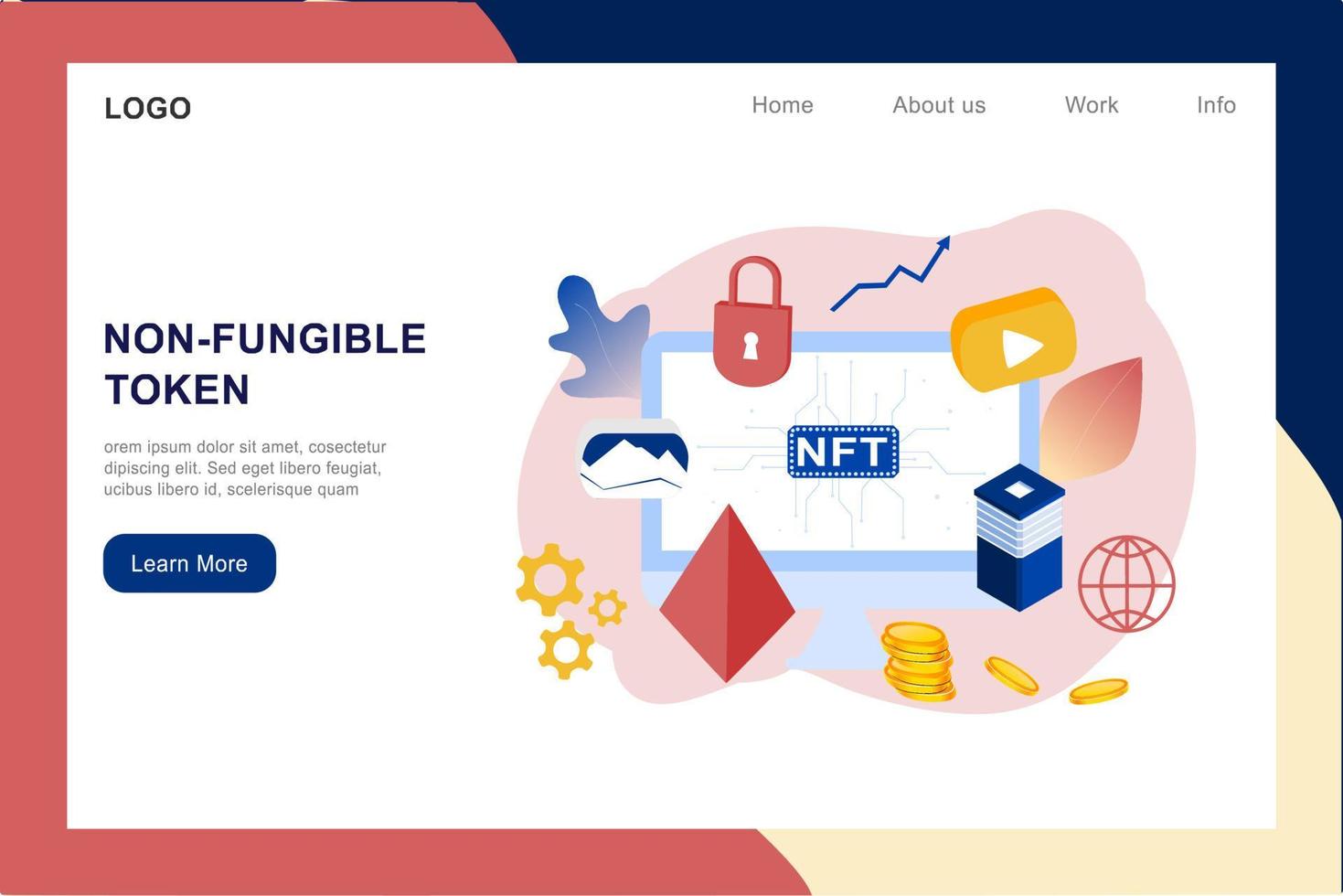 LOGO

Home About us Work Info

NON-FUNGIBLE TOKEN

orem ipsum dolor sit amet, cosectetur dipiscing elit. Sed eget libero feugiat, ucibus libero id, scelerisque quam

Learn More

NFT