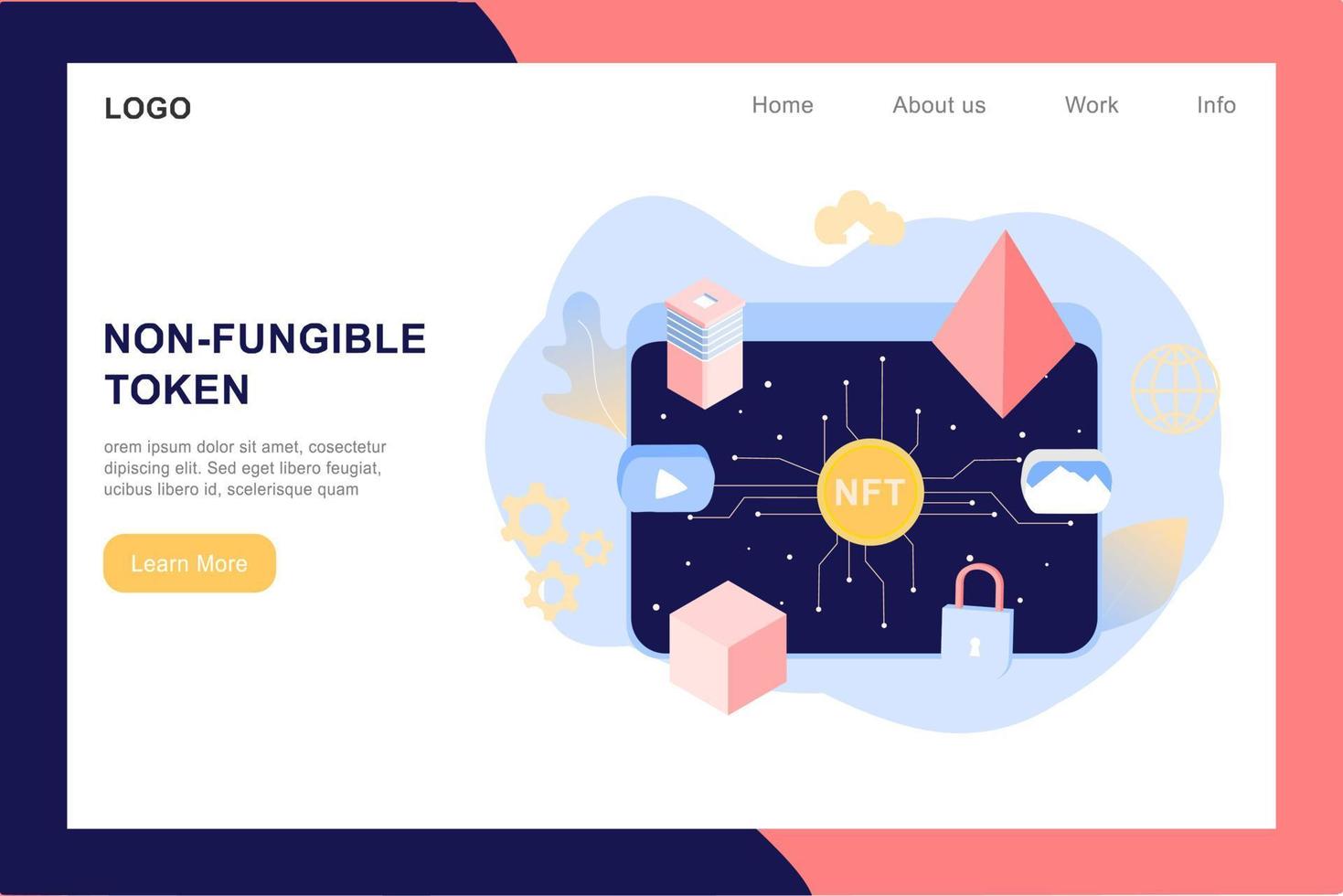 LOGO

Home About us Work Info

NON-FUNGIBLE TOKEN

orem ipsum dolor sit amet, cosectetur dipiscing elit. Sed eget libero feugiat, ucibus libero id, scelerisque quam

Learn More

NFT