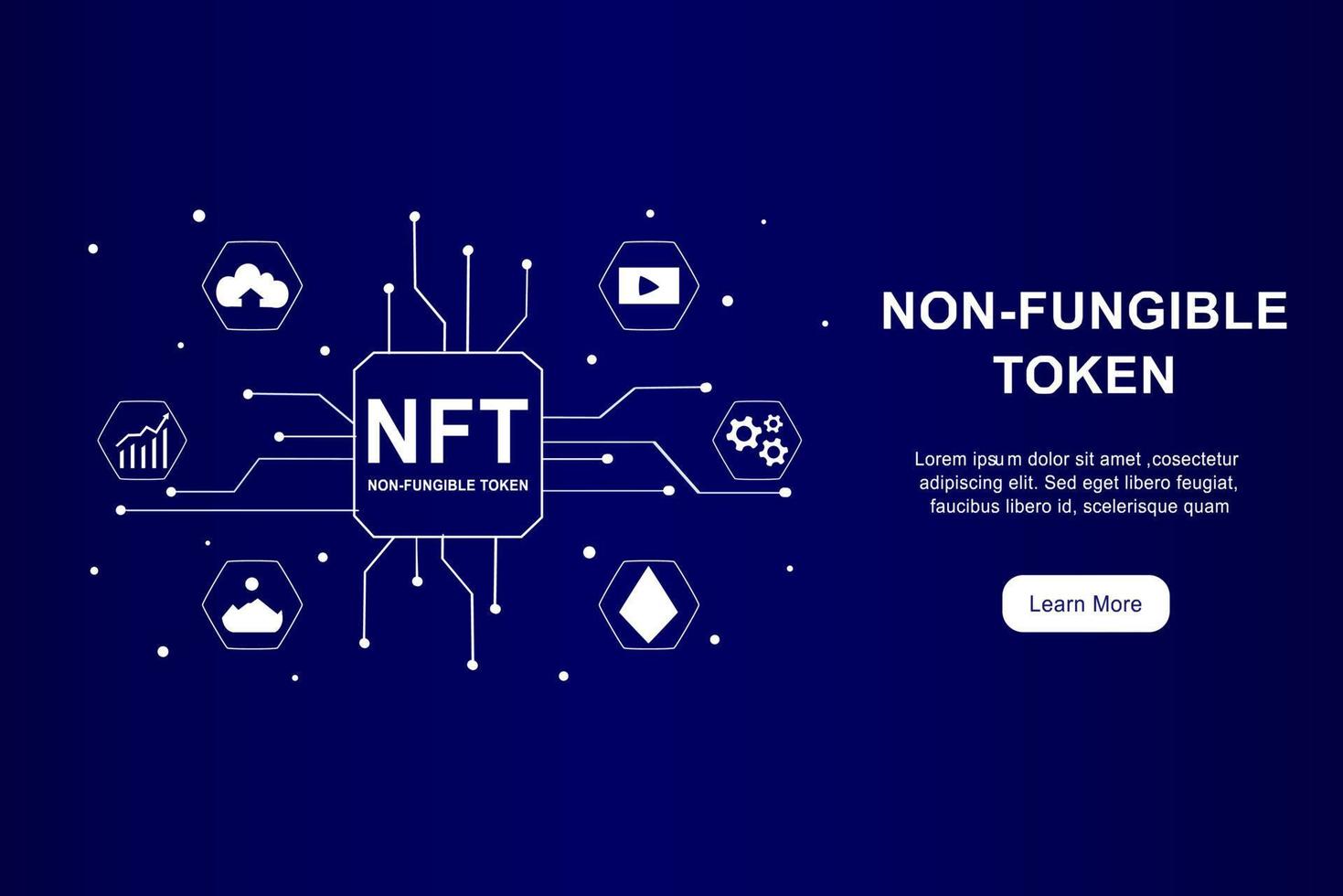 NFT
NON-FUNGIBLE TOKEN

NON-FUNGIBLE TOKEN

Lorem ipsum dolor sit amet ,cosectetur adipiscing elit. Sed eget libero feugiat, faucibus libero id, scelerisque quam

Learn More