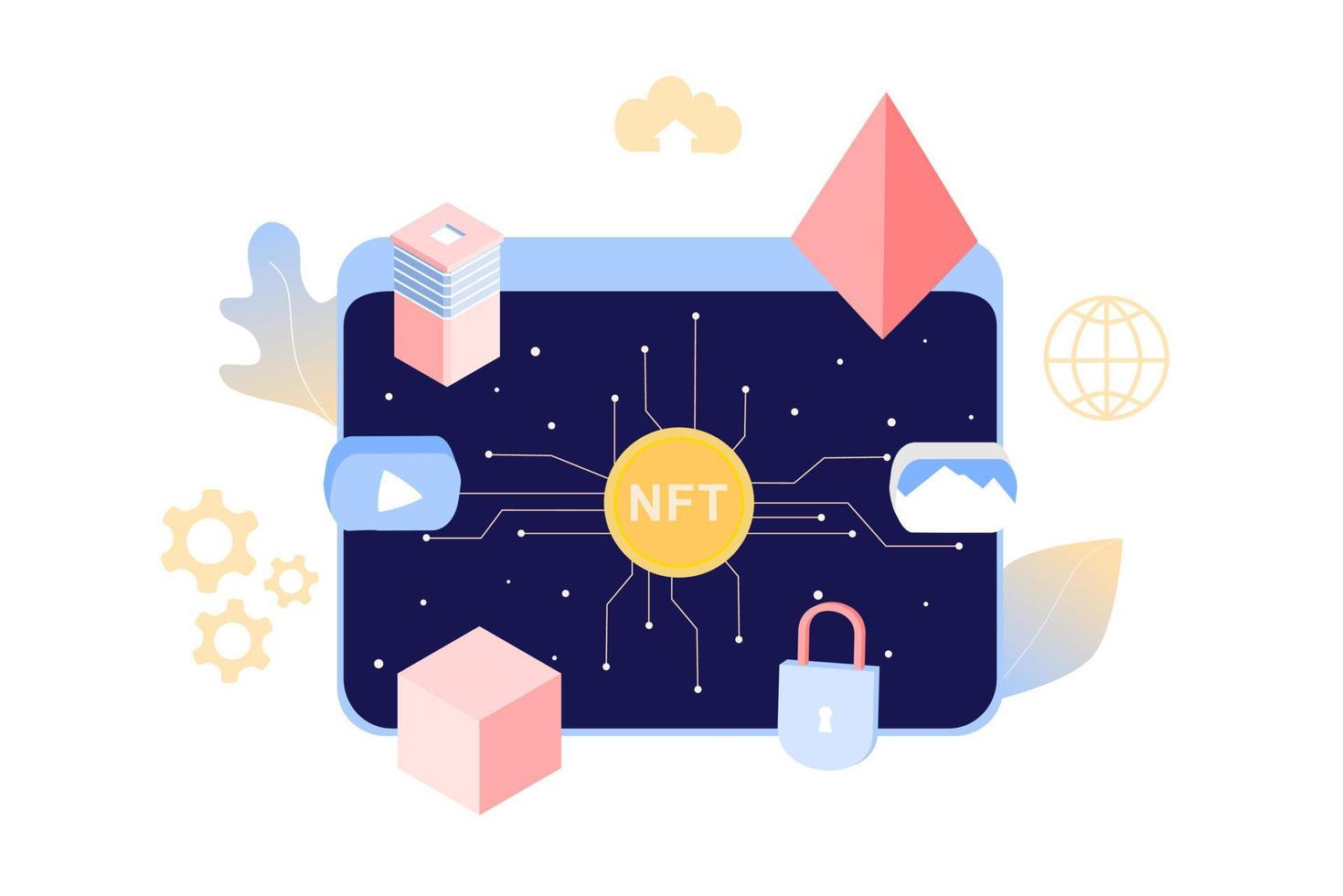 NFT