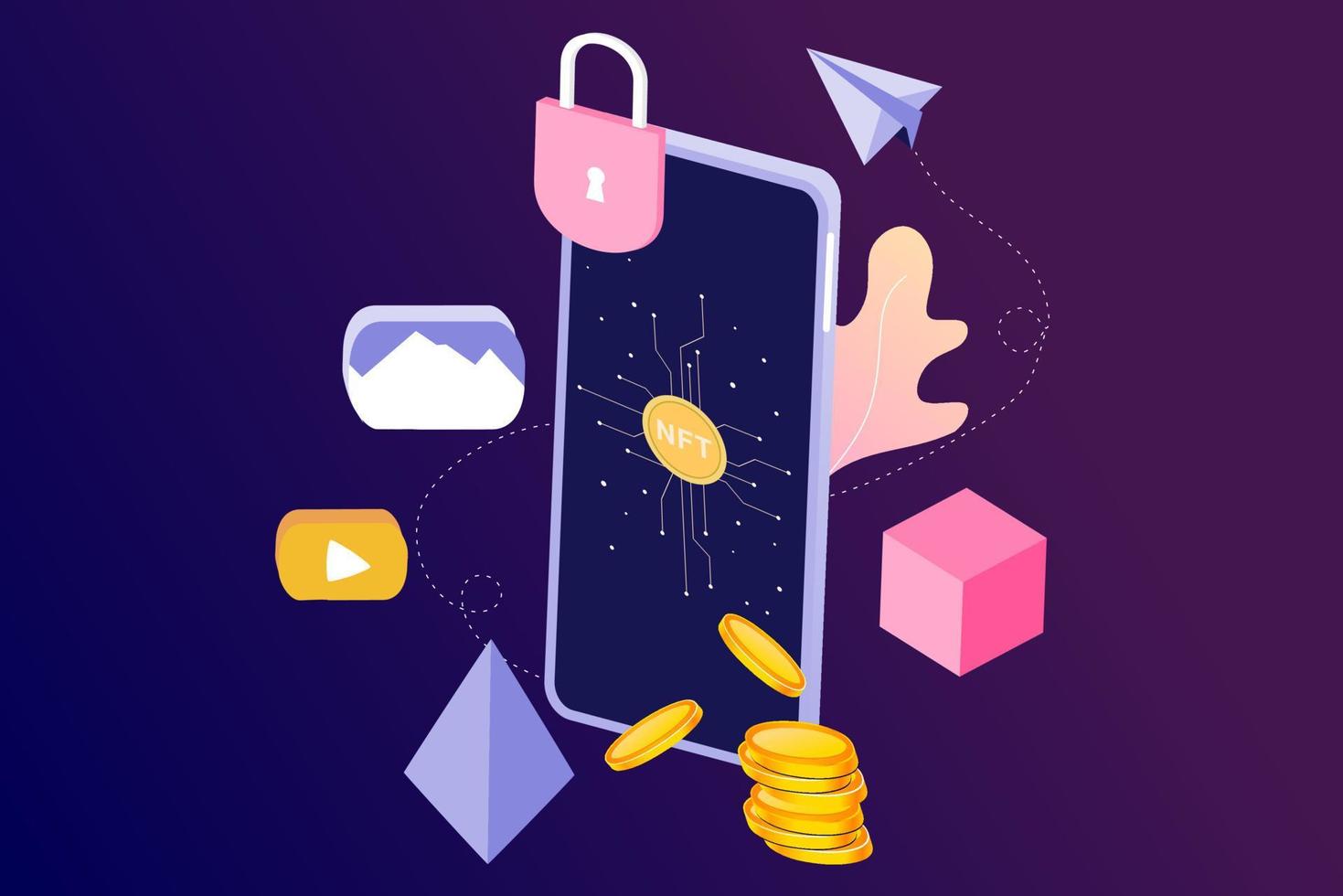 NFT