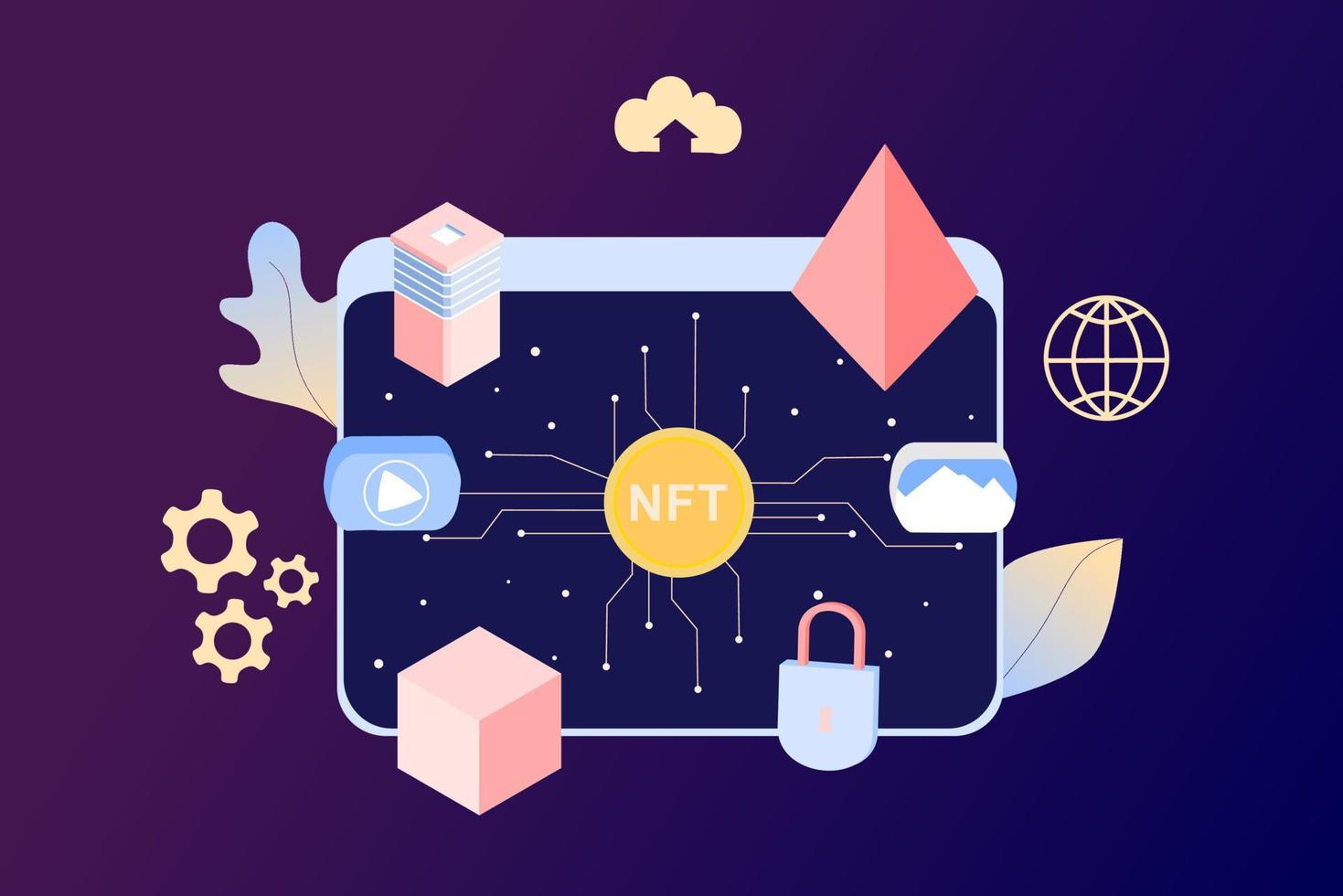 NFT