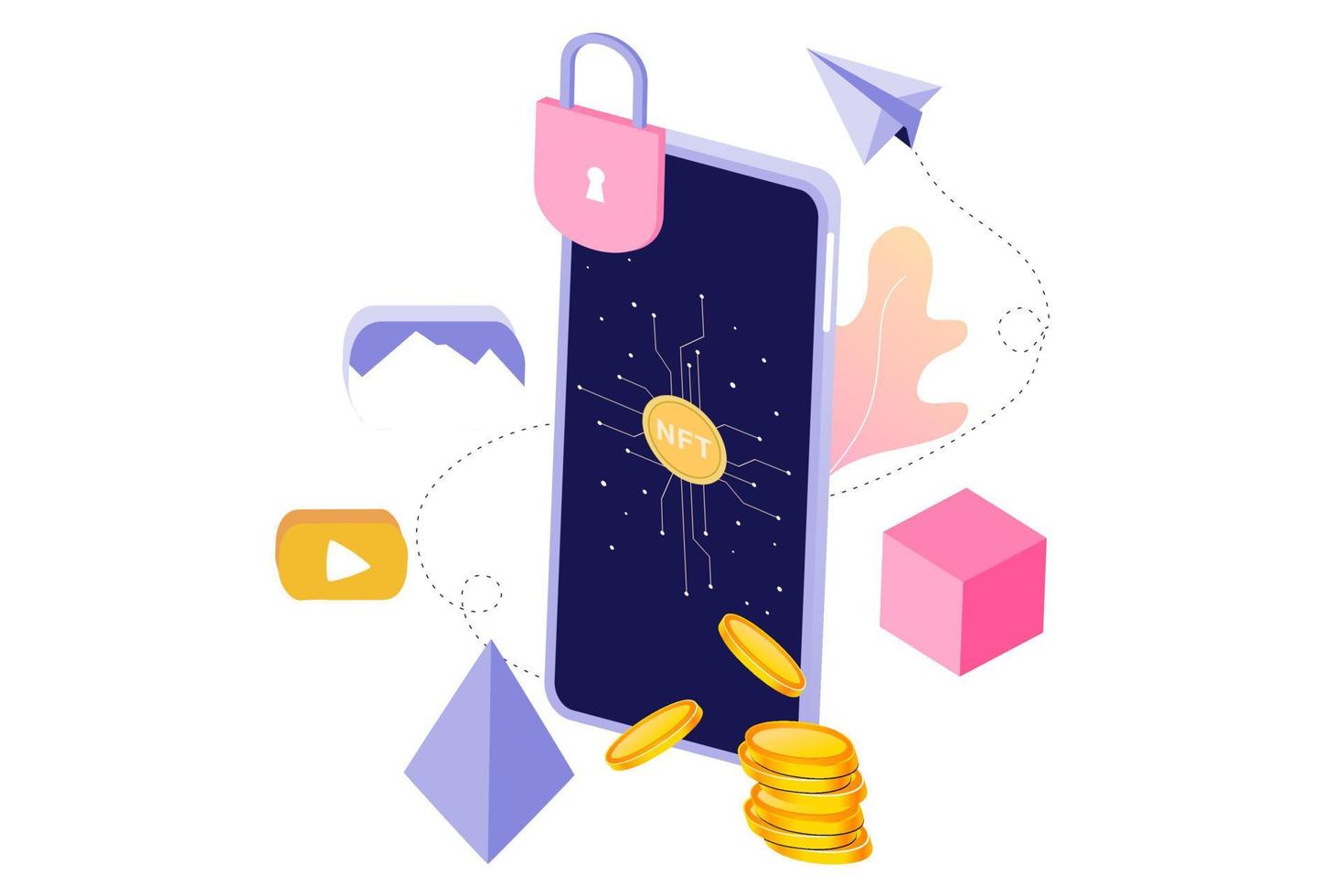 NFT