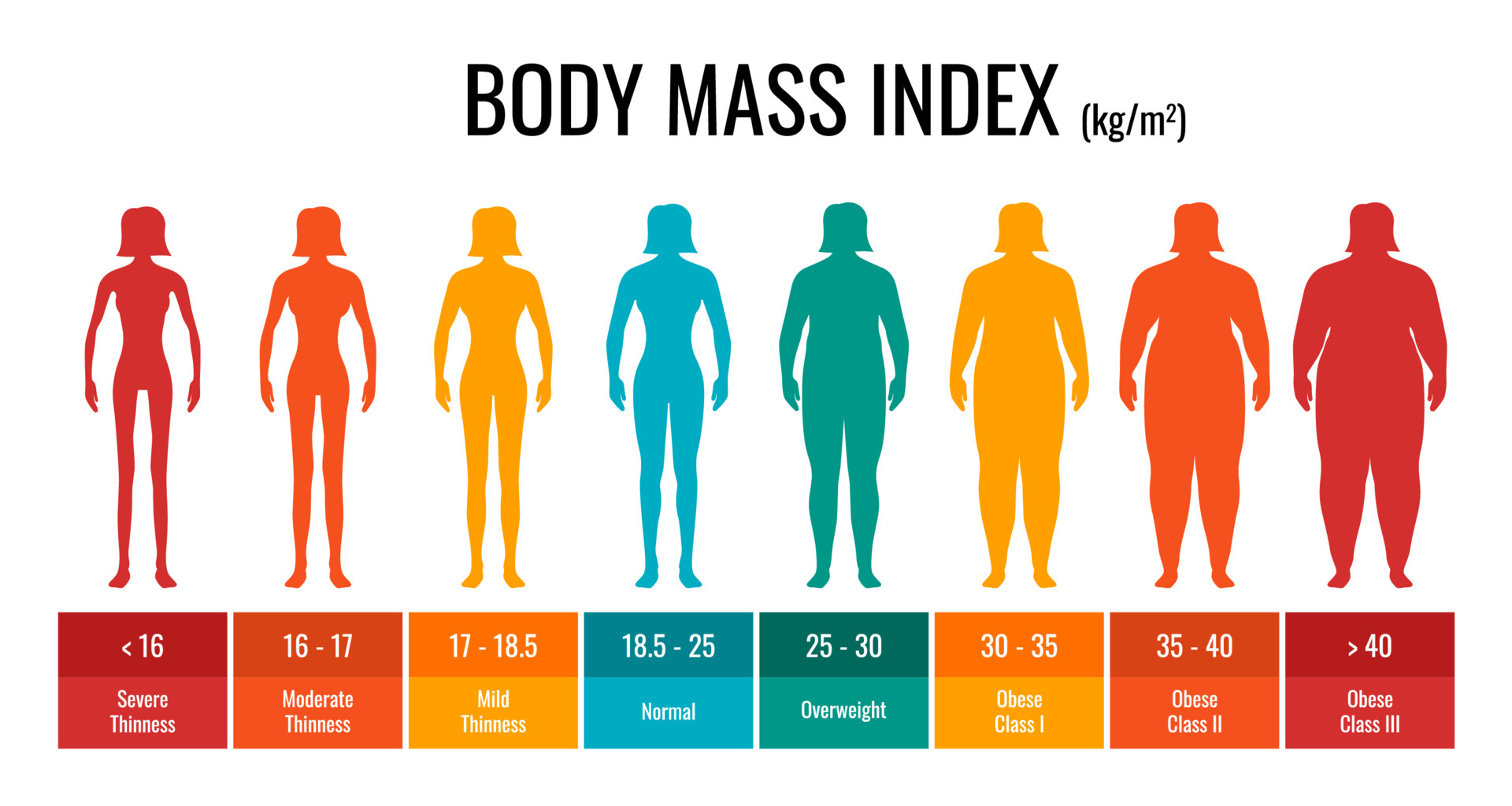 BODY MASS INDEX (kg/m$^2$)

| < 16 | 16 - 17 | 17 - 18.5 | 18.5 - 25 | 25 - 30 | 30 - 35 | 35 - 40 | > 40 |
|---|---|---|---|---|---|---|---|
| Severe Thinness | Moderate Thinness | Mild Thinness | Normal | Overweight | Obese Class I | Obese Class II | Obese Class III |