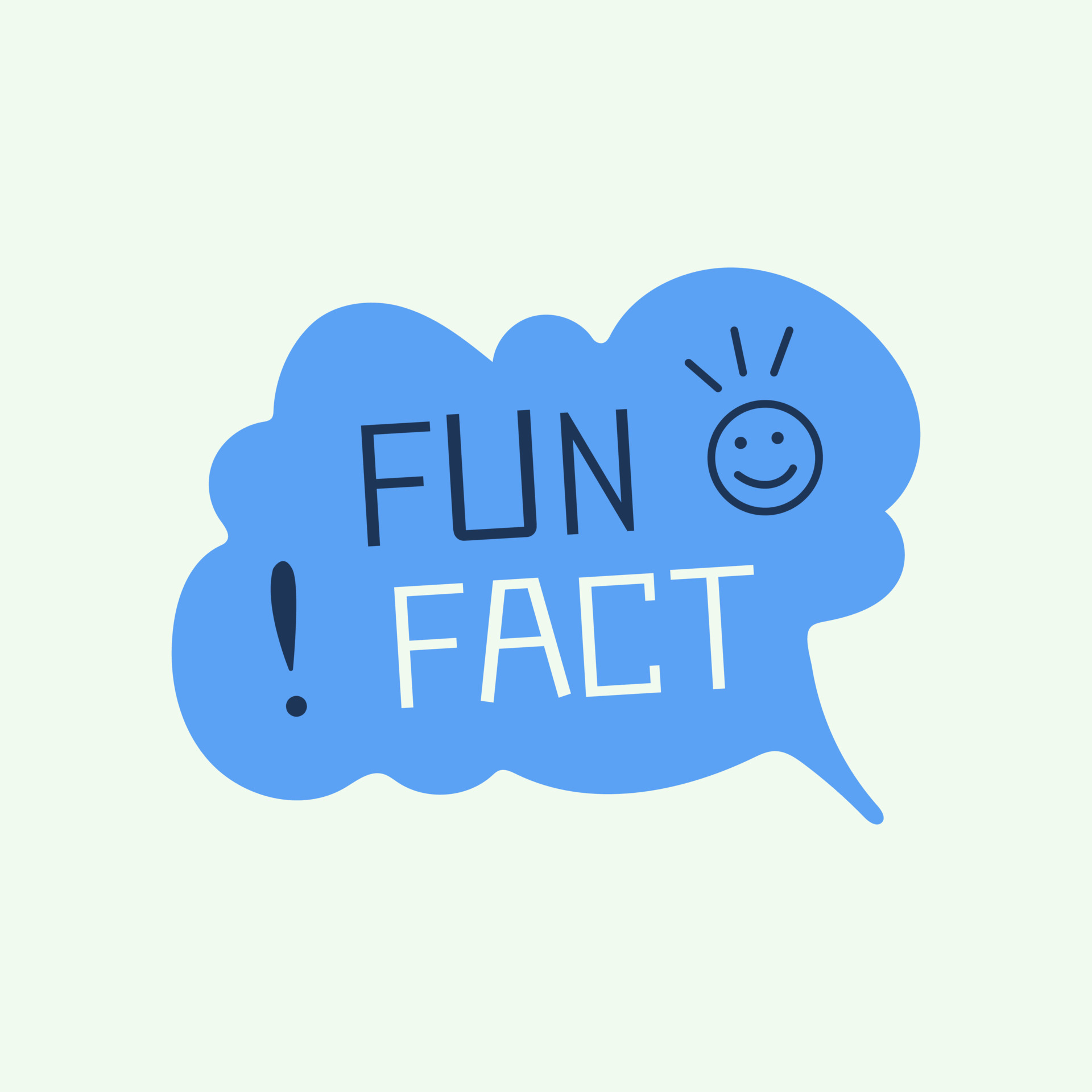 FUN
! FACT