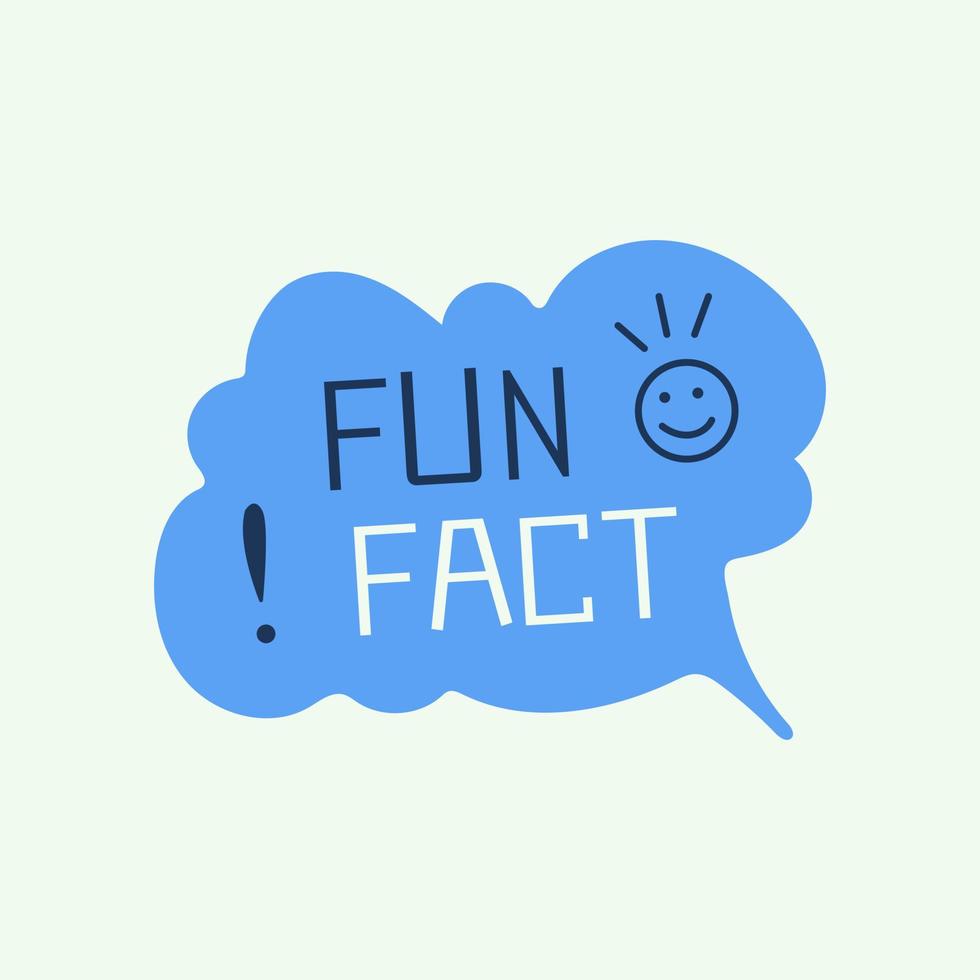 FUN
! FACT