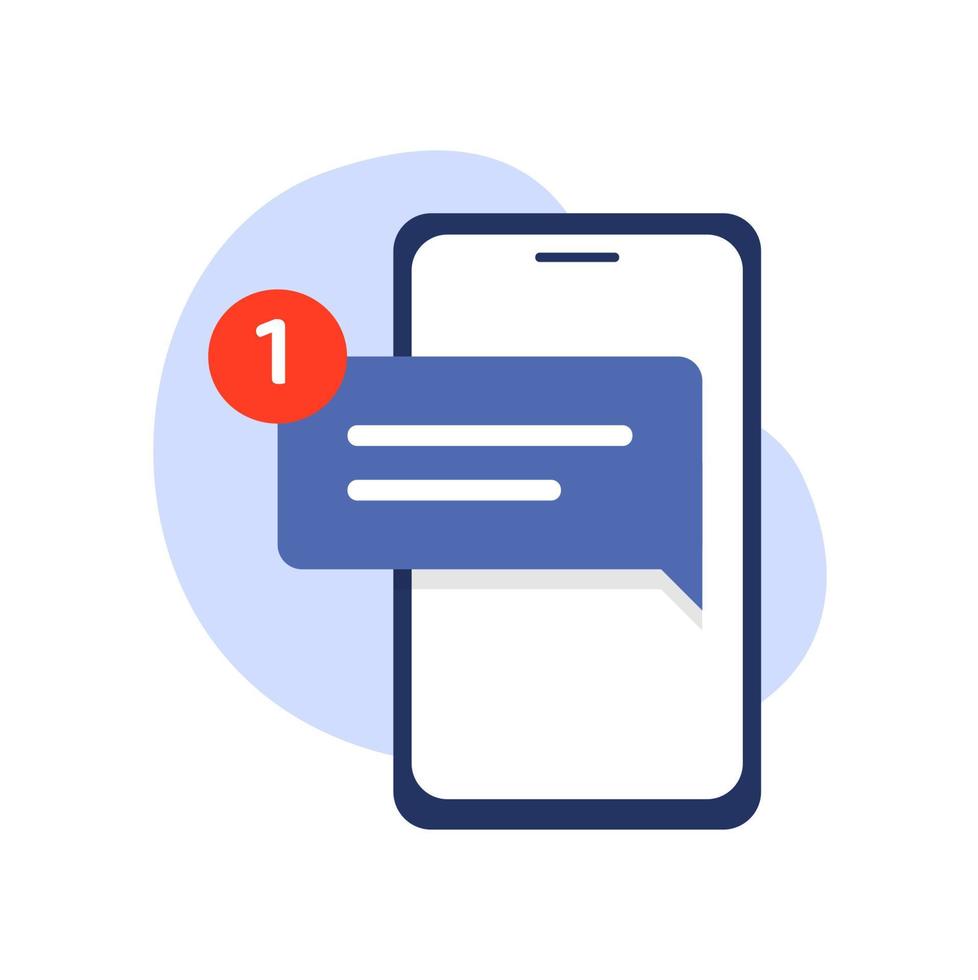 1