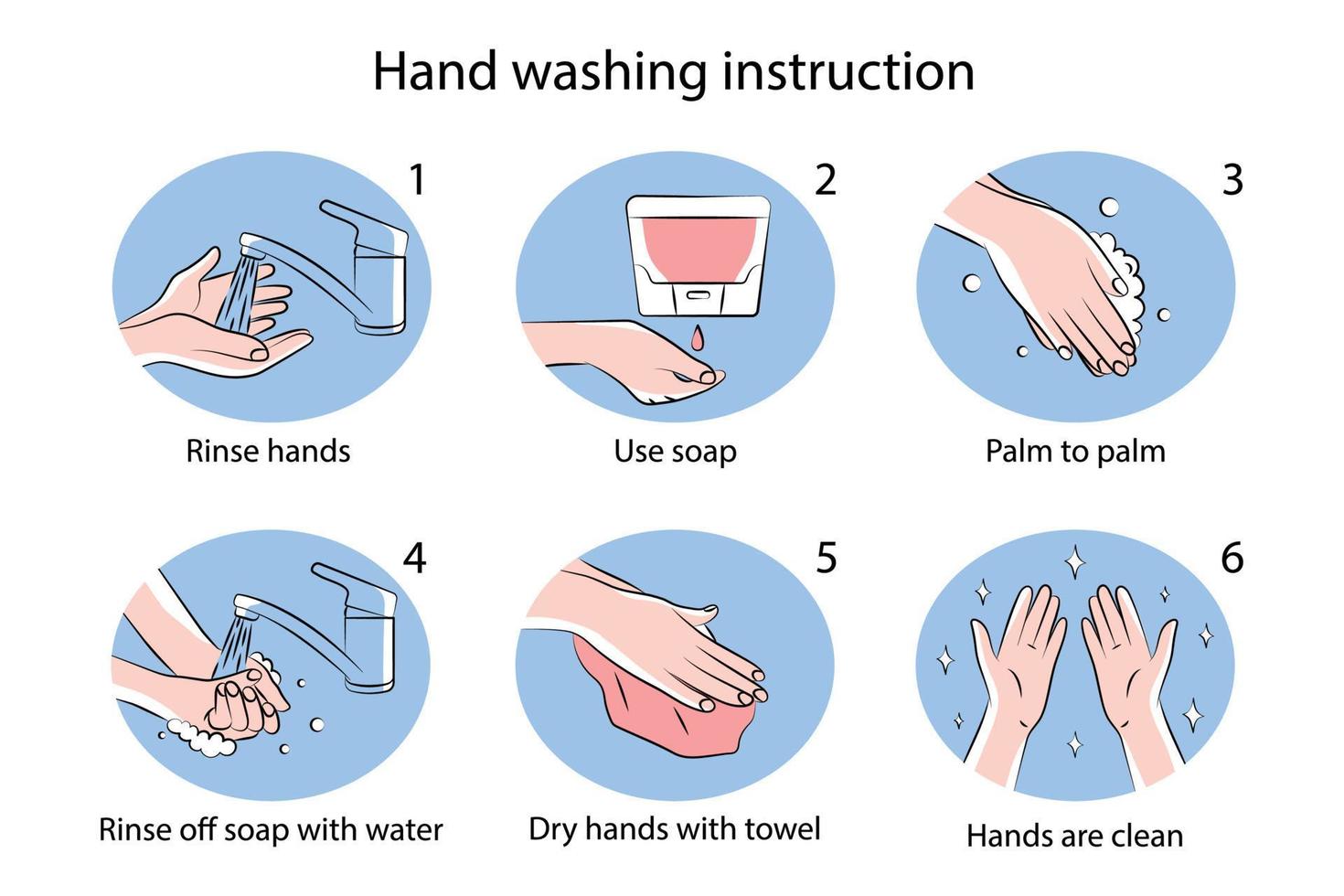 Hand washing instruction

1

Rinse hands

2

Use soap

3

Palm to palm

4

Rinse off soap with water

5

Dry hands with towel

6

Hands are clean