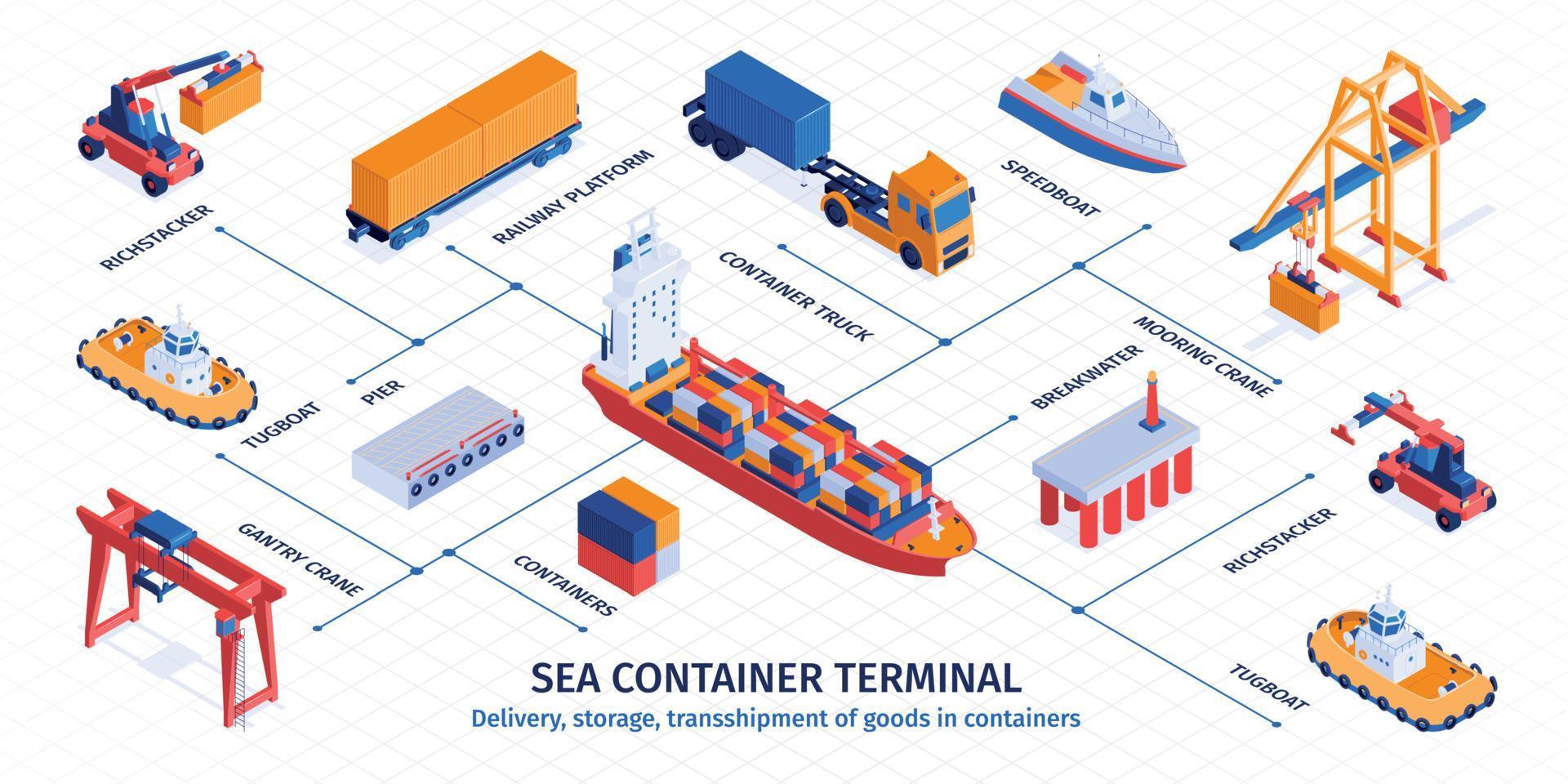 RICHSTACKER

RAILWAY PLATFORM

CONTAINER TRUCK

SPEEDBOAT

MOORING CRANE

TUGBOAT

PIER

BREAKWATER

GANTRY CRANE

CONTAINERS

RICHSTACKER

TUGBOAT

SEA CONTAINER TERMINAL
Delivery, storage, transshipment of goods in containers