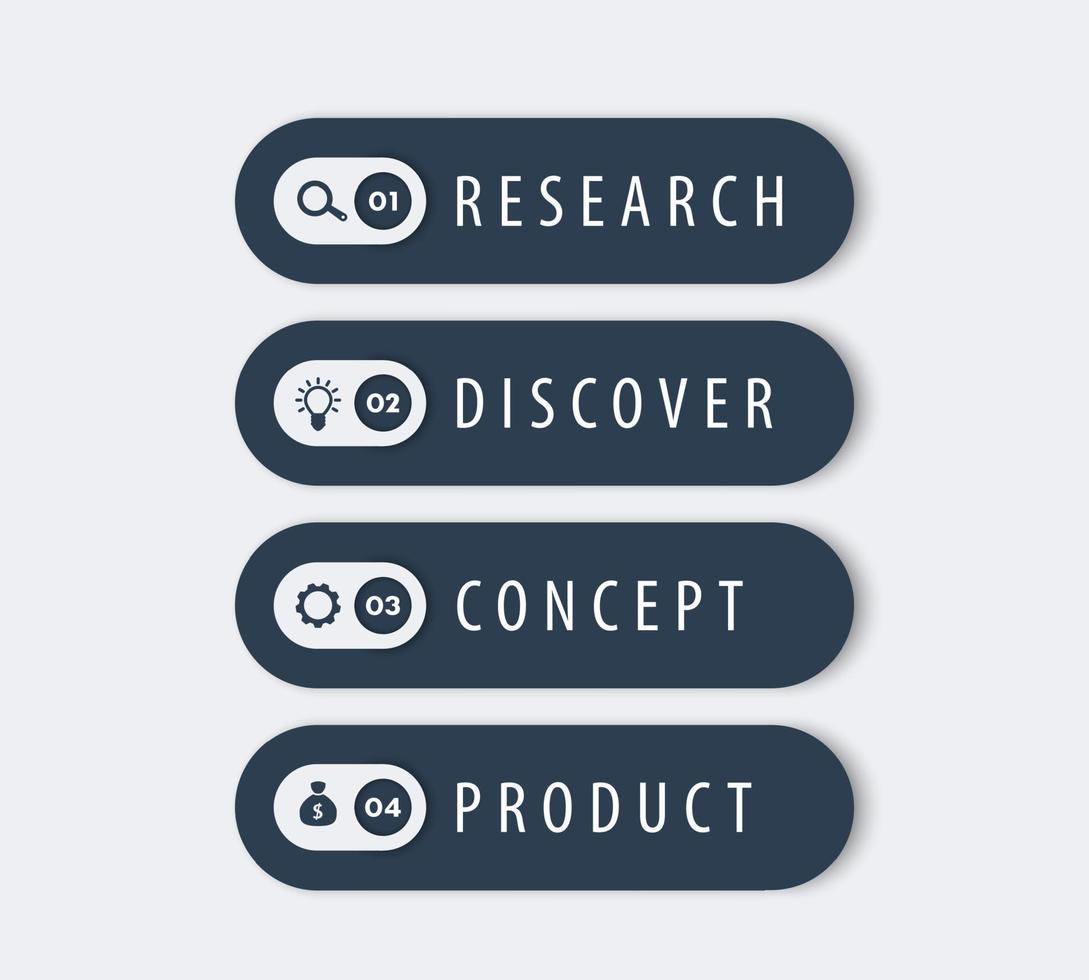 01 RESEARCH

02 DISCOVER

03 CONCEPT

$ 04 PRODUCT