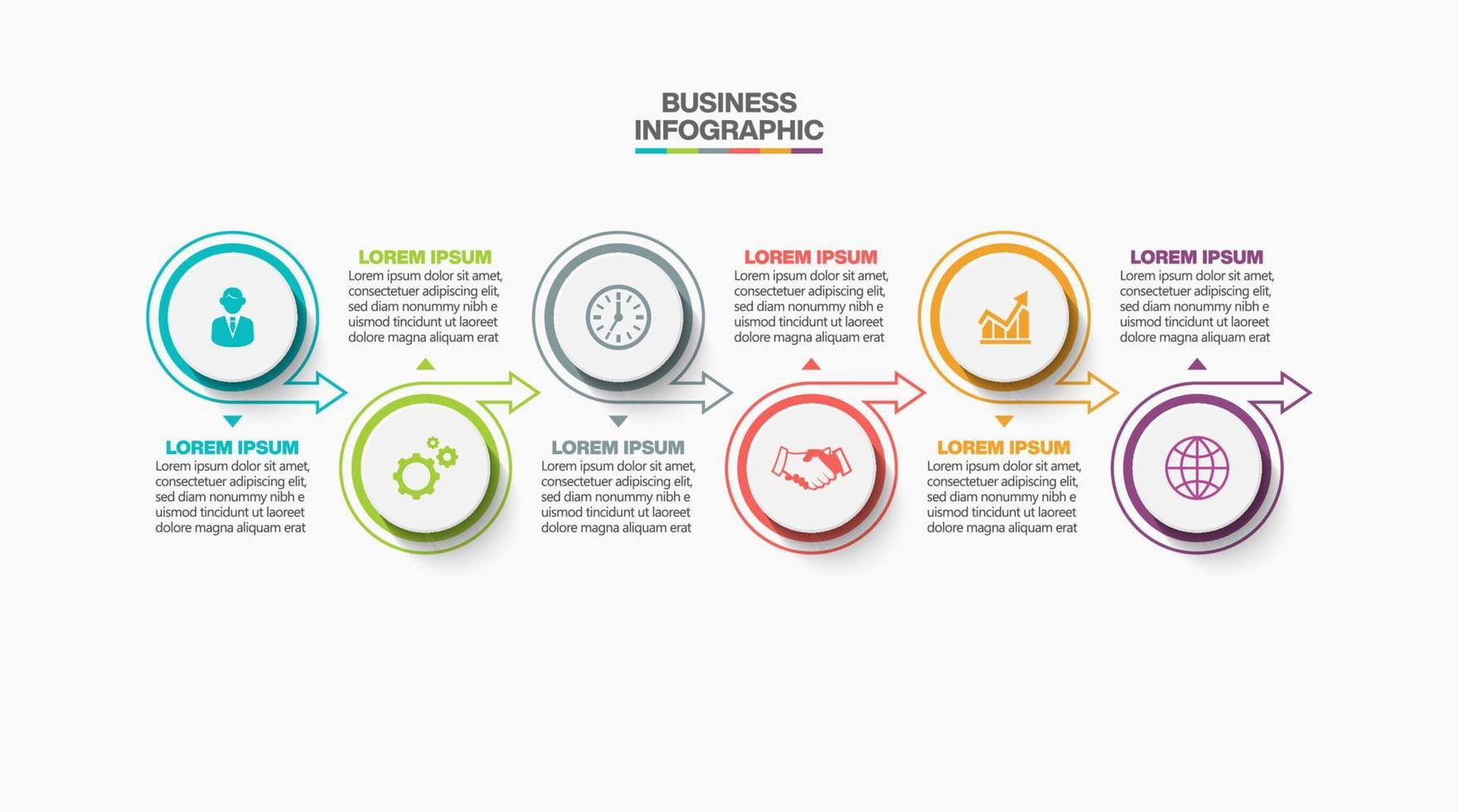 BUSINESS INFOGRAPHIC

LOREM IPSUM
Lorem ipsum dolor sit amet, consectetuer adipiscing elit, sed diam nonummy nibh e uismod tincidunt ut laoreet dolore magna aliquam erat

LOREM IPSUM
Lorem ipsum dolor sit amet, consectetuer adipiscing elit, sed diam nonummy nibh e uismod tincidunt ut laoreet dolore magna aliquam erat

LOREM IPSUM
Lorem ipsum dolor sit amet, consectetuer adipiscing elit, sed diam nonummy nibh e uismod tincidunt ut laoreet dolore magna aliquam erat

LOREM IPSUM
Lorem ipsum dolor sit amet, consectetuer adipiscing elit, sed diam nonummy nibh e uismod tincidunt ut laoreet dolore magna aliquam erat

LOREM IPSUM
Lorem ipsum dolor sit amet, consectetuer adipiscing elit, sed diam nonummy nibh e uismod tincidunt ut laoreet dolore magna aliquam erat

LOREM IPSUM
Lorem ipsum dolor sit amet, consectetuer adipiscing elit, sed diam nonummy nibh e uismod tincidunt ut laoreet dolore magna aliquam erat