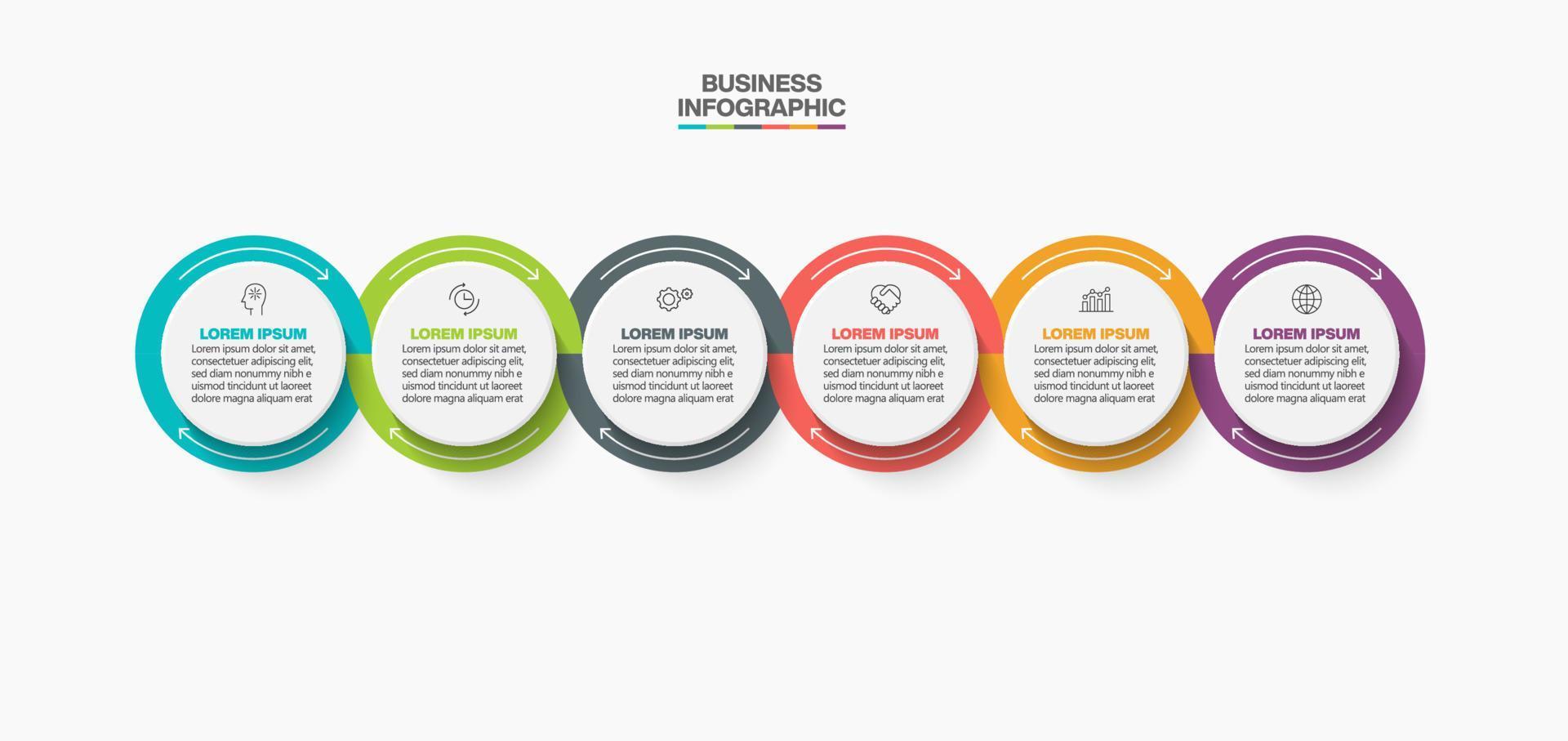 BUSINESS INFOGRAPHIC

LOREM IPSUM
Lorem ipsum dolor sit amet, consectetuer adipiscing elit, sed diam nonummy nibh e uismod tincidunt ut laoreet dolore magna aliquam erat

LOREM IPSUM
Lorem ipsum dolor sit amet, consectetuer adipiscing elit, sed diam nonummy nibh e uismod tincidunt ut laoreet dolore magna aliquam erat

LOREM IPSUM
Lorem ipsum dolor sit amet, consectetuer adipiscing elit, sed diam nonummy nibh e uismod tincidunt ut laoreet dolore magna aliquam erat

LOREM IPSUM
Lorem ipsum dolor sit amet, consectetuer adipiscing elit, sed diam nonummy nibh e uismod tincidunt ut laoreet dolore magna aliquam erat

LOREM IPSUM
Lorem ipsum dolor sit amet, consectetuer adipiscing elit, sed diam nonummy nibh e uismod tincidunt ut laoreet dolore magna aliquam erat

LOREM IPSUM
Lorem ipsum dolor sit amet, consectetuer adipiscing elit, sed diam nonummy nibh e uismod tincidunt ut laoreet dolore magna aliquam erat