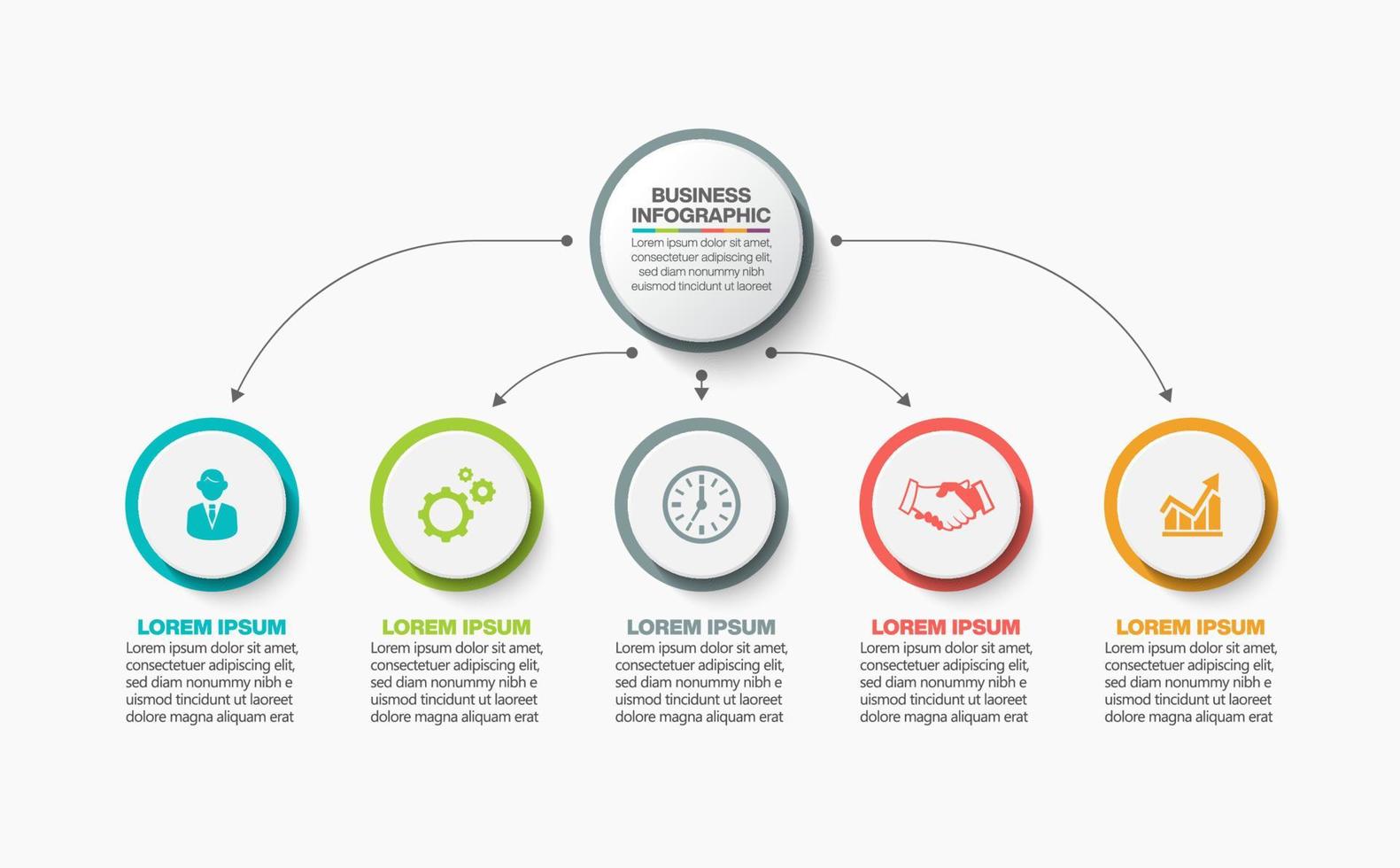 BUSINESS INFOGRAPHIC
Lorem ipsum dolor sit amet, consectetuer adipiscing elit, sed diam nonummy nibh euismod tincidunt ut laoreet

LOREM IPSUM
Lorem ipsum dolor sit amet, consectetuer adipiscing elit, sed diam nonummy nibh e uismod tincidunt ut laoreet dolore magna aliquam erat

LOREM IPSUM
Lorem ipsum dolor sit amet, consectetuer adipiscing elit, sed diam nonummy nibh e uismod tincidunt ut laoreet dolore magna aliquam erat

LOREM IPSUM
Lorem ipsum dolor sit amet, consectetuer adipiscing elit, sed diam nonummy nibh e uismod tincidunt ut laoreet dolore magna aliquam erat

LOREM IPSUM
Lorem ipsum dolor sit amet, consectetuer adipiscing elit, sed diam nonummy nibh e uismod tincidunt ut laoreet dolore magna aliquam erat

LOREM IPSUM
Lorem ipsum dolor sit amet, consectetuer adipiscing elit, sed diam nonummy nibh e uismod tincidunt ut laoreet dolore magna aliquam erat