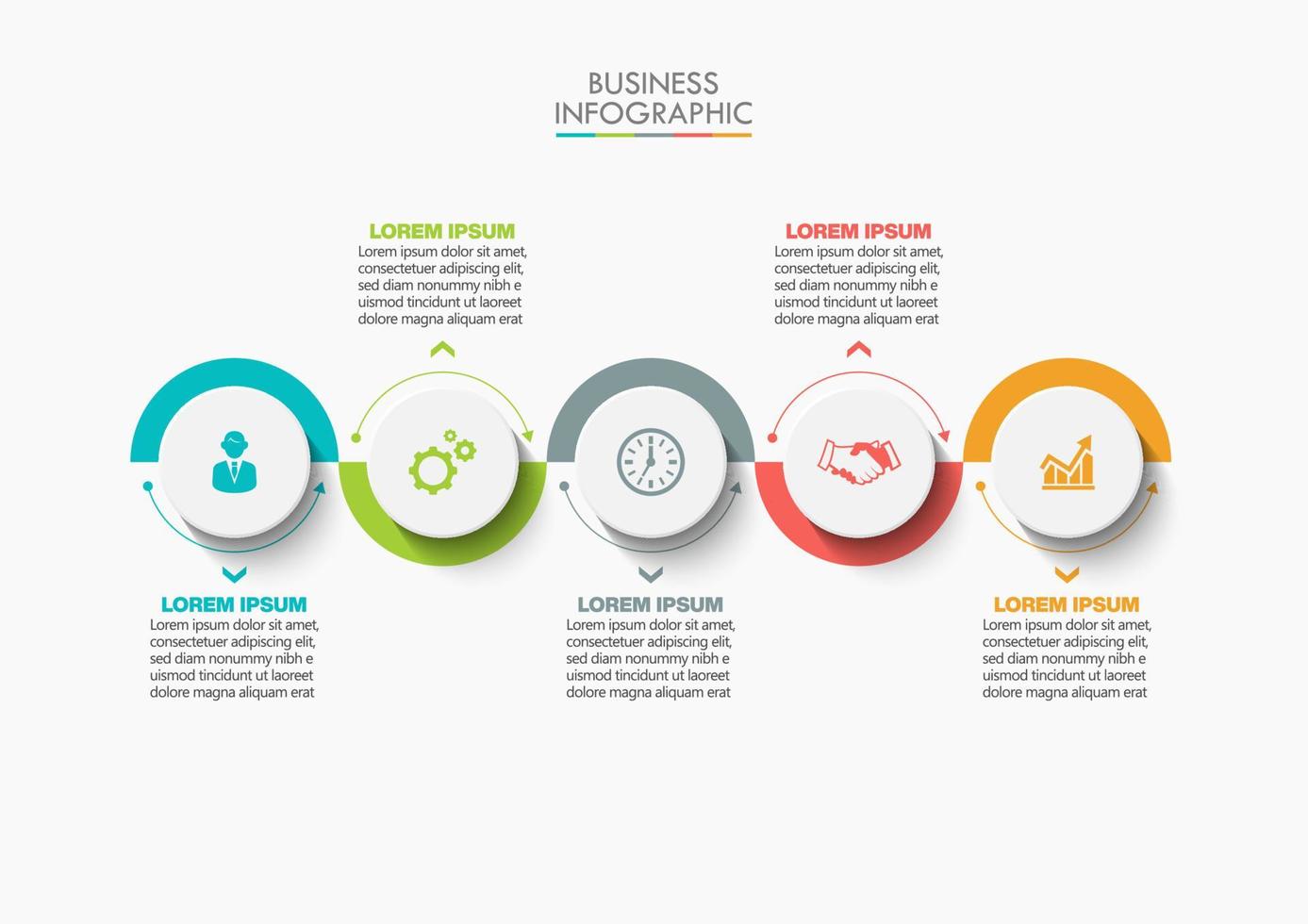 BUSINESS
INFOGRAPHIC

LOREM IPSUM
Lorem ipsum dolor sit amet, consectetuer adipiscing elit, sed diam nonummy nibh e uismod tincidunt ut laoreet dolore magna aliquam erat

LOREM IPSUM
Lorem ipsum dolor sit amet, consectetuer adipiscing elit, sed diam nonummy nibh e uismod tincidunt ut laoreet dolore magna aliquam erat

LOREM IPSUM
Lorem ipsum dolor sit amet, consectetuer adipiscing elit, sed diam nonummy nibh e uismod tincidunt ut laoreet dolore magna aliquam erat

LOREM IPSUM
Lorem ipsum dolor sit amet, consectetuer adipiscing elit, sed diam nonummy nibh e uismod tincidunt ut laoreet dolore magna aliquam erat

LOREM IPSUM
Lorem ipsum dolor sit amet, consectetuer adipiscing elit, sed diam nonummy nibh e uismod tincidunt ut laoreet dolore magna aliquam erat