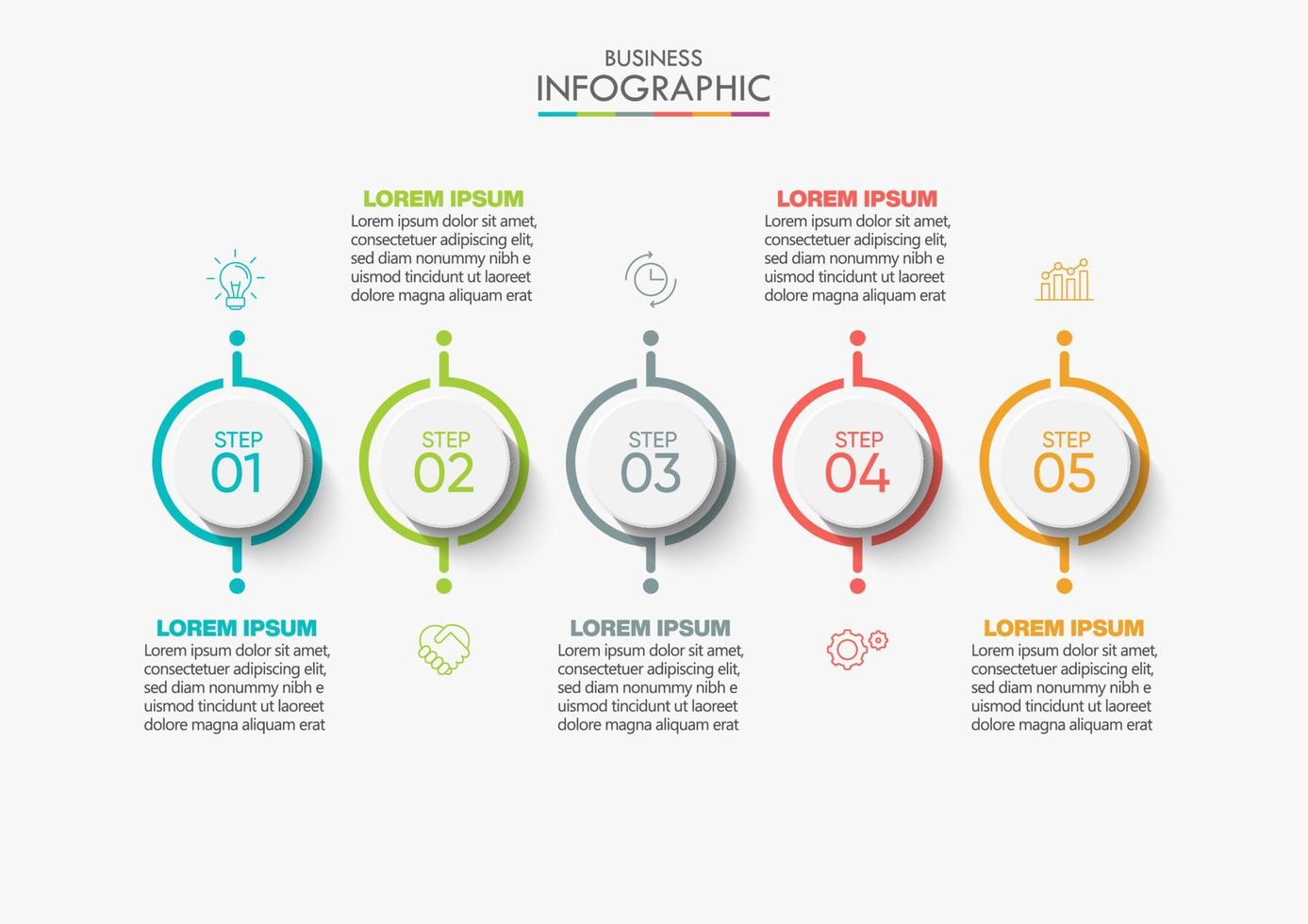 BUSINESS
INFOGRAPHIC

LOREM IPSUM
Lorem ipsum dolor sit amet, consectetuer adipiscing elit, sed diam nonummy nibh e uismod tincidunt ut laoreet dolore magna aliquam erat

LOREM IPSUM
Lorem ipsum dolor sit amet, consectetuer adipiscing elit, sed diam nonummy nibh e uismod tincidunt ut laoreet dolore magna aliquam erat

STEP 01

STEP 02

STEP 03

STEP 04

STEP 05

LOREM IPSUM
Lorem ipsum dolor sit amet, consectetuer adipiscing elit, sed diam nonummy nibh e uismod tincidunt ut laoreet dolore magna aliquam erat

LOREM IPSUM
Lorem ipsum dolor sit amet, consectetuer adipiscing elit, sed diam nonummy nibh e uismod tincidunt ut laoreet dolore magna aliquam erat

LOREM IPSUM
Lorem ipsum dolor sit amet, consectetuer adipiscing elit, sed diam nonummy nibh e uismod tincidunt ut laoreet dolore magna aliquam erat