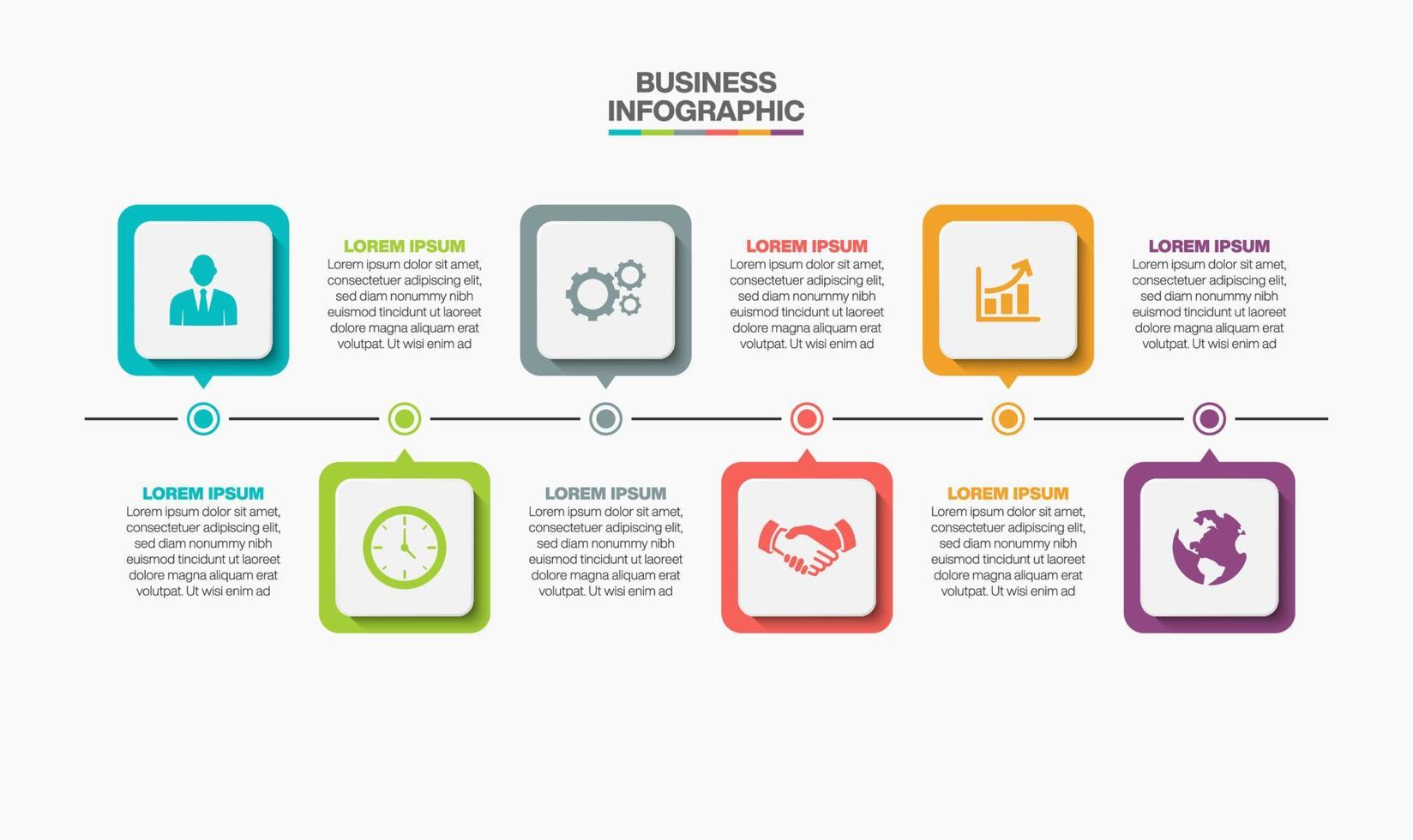 BUSINESS
INFOGRAPHIC

LOREM IPSUM
Lorem ipsum dolor sit amet, consectetuer adipiscing elit, sed diam nonummy nibh euismod tincidunt ut laoreet dolore magna aliquam erat volutpat. Ut wisi enim ad

LOREM IPSUM
Lorem ipsum dolor sit amet, consectetuer adipiscing elit, sed diam nonummy nibh euismod tincidunt ut laoreet dolore magna aliquam erat volutpat. Ut wisi enim ad

LOREM IPSUM
Lorem ipsum dolor sit amet, consectetuer adipiscing elit, sed diam nonummy nibh euismod tincidunt ut laoreet dolore magna aliquam erat volutpat. Ut wisi enim ad

LOREM IPSUM
Lorem ipsum dolor sit amet, consectetuer adipiscing elit, sed diam nonummy nibh euismod tincidunt ut laoreet dolore magna aliquam erat volutpat. Ut wisi enim ad

LOREM IPSUM
Lorem ipsum dolor sit amet, consectetuer adipiscing elit, sed diam nonummy nibh euismod tincidunt ut laoreet dolore magna aliquam erat volutpat. Ut wisi enim ad

LOREM IPSUM
Lorem ipsum dolor sit amet, consectetuer adipiscing elit, sed diam nonummy nibh euismod tincidunt ut laoreet dolore magna aliquam erat volutpat. Ut wisi enim ad