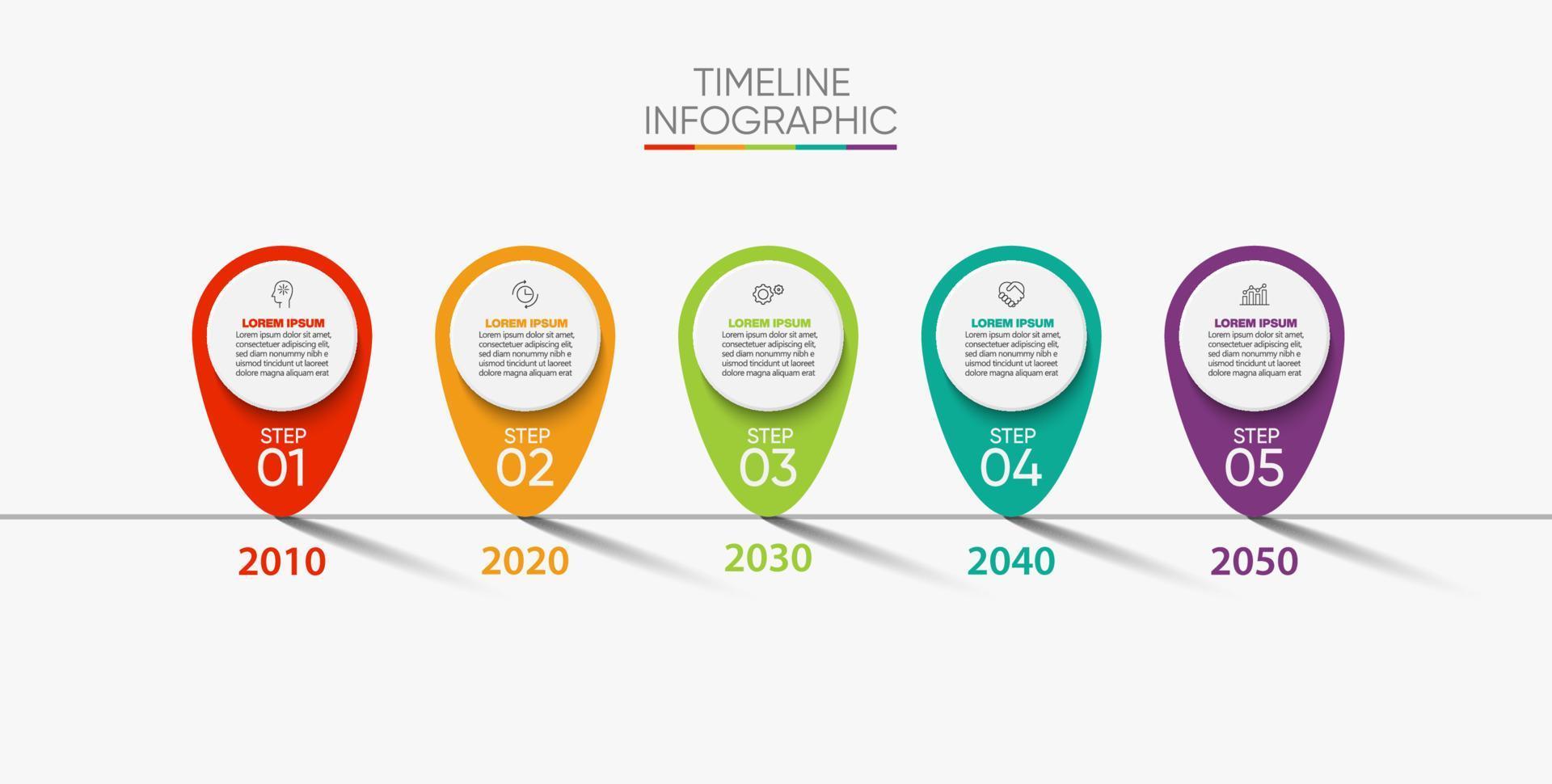 TIMELINE
INFOGRAPHIC

LOREM IPSUM
Lorem ipsum dolor sit amet, consectetuer adipiscing elit, sed diam nonummy nibh e uismod tincidunt ut laoreet dolore magna aliquam erat

STEP
01

2010

LOREM IPSUM
Lorem ipsum dolor sit amet, consectetuer adipiscing elit, sed diam nonummy nibh e uismod tincidunt ut laoreet dolore magna aliquam erat

STEP
02

2020

LOREM IPSUM
Lorem ipsum dolor sit amet, consectetuer adipiscing elit, sed diam nonummy nibh e uismod tincidunt ut laoreet dolore magna aliquam erat

STEP
03

2030

LOREM IPSUM
Lorem ipsum dolor sit amet, consectetuer adipiscing elit, sed diam nonummy nibh e uismod tincidunt ut laoreet dolore magna aliquam erat

STEP
04

2040

LOREM IPSUM
Lorem ipsum dolor sit amet, consectetuer adipiscing elit, sed diam nonummy nibh e uismod tincidunt ut laoreet dolore magna aliquam erat

STEP
05

2050