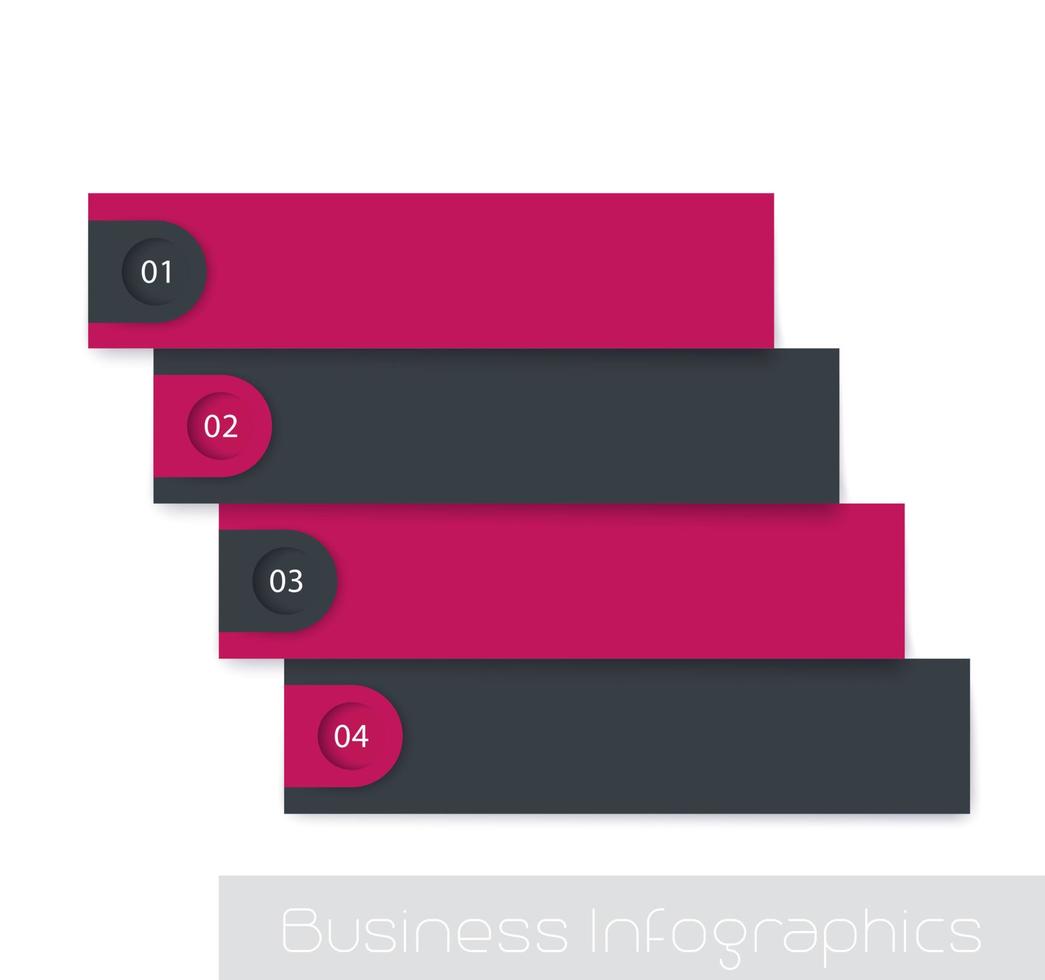 01

02

03

04

Business Infographics