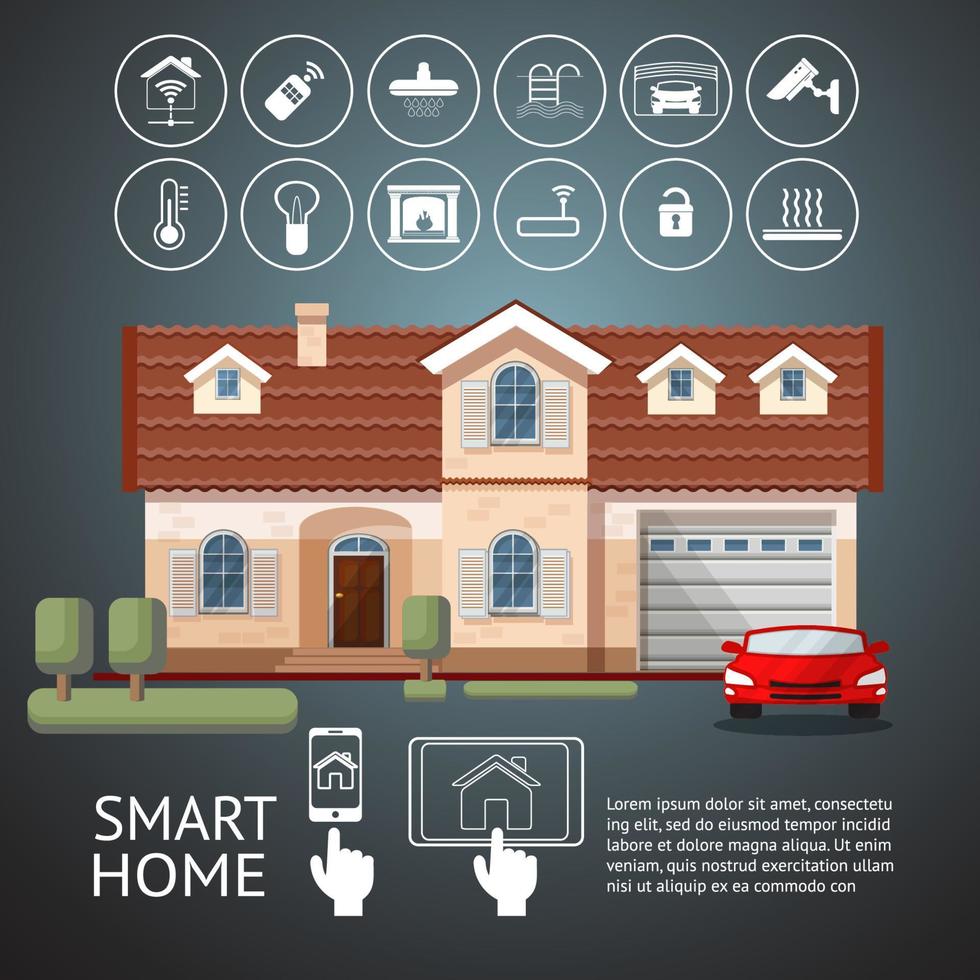 SMART HOME

Lorem ipsum dolor sit amet, consectetu ing elit, sed do eiusmod tempor incidid labore et dolore magna aliqua. Ut enim veniam, quis nostrud exercitation ullam nisi ut aliquip ex ea commodo con