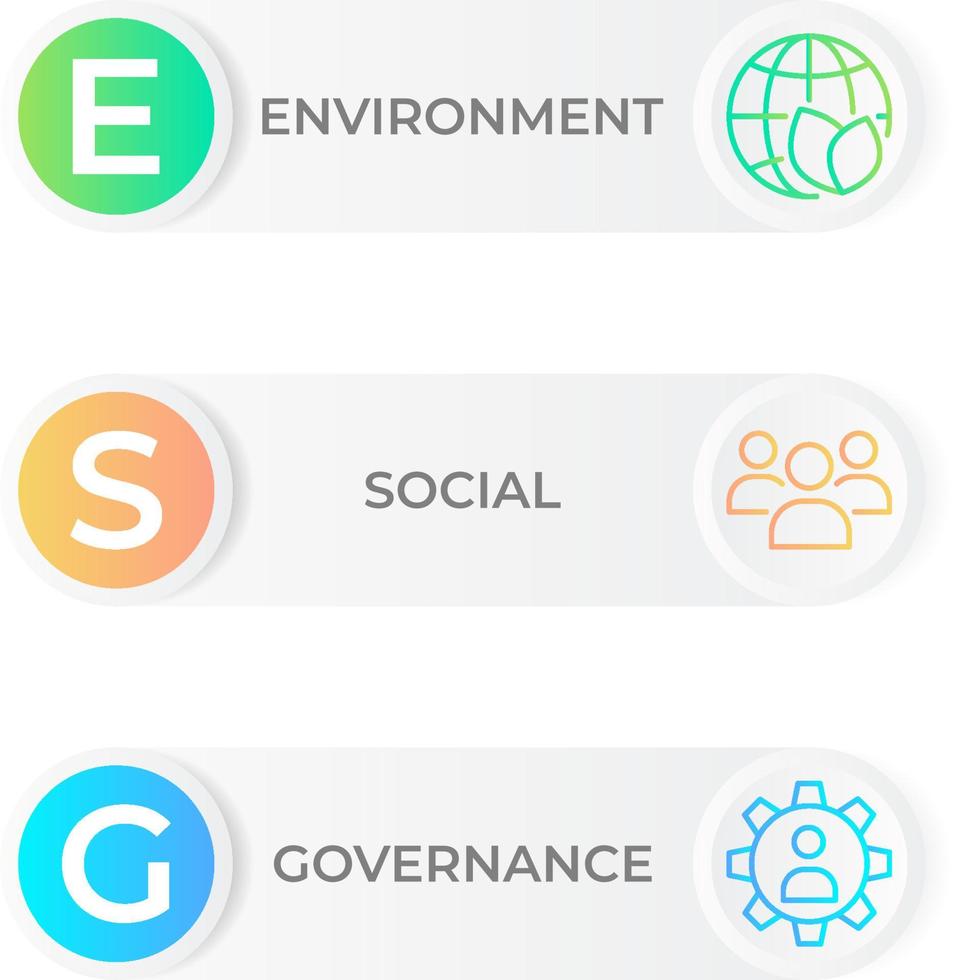 E ENVIRONMENT

S SOCIAL

G GOVERNANCE