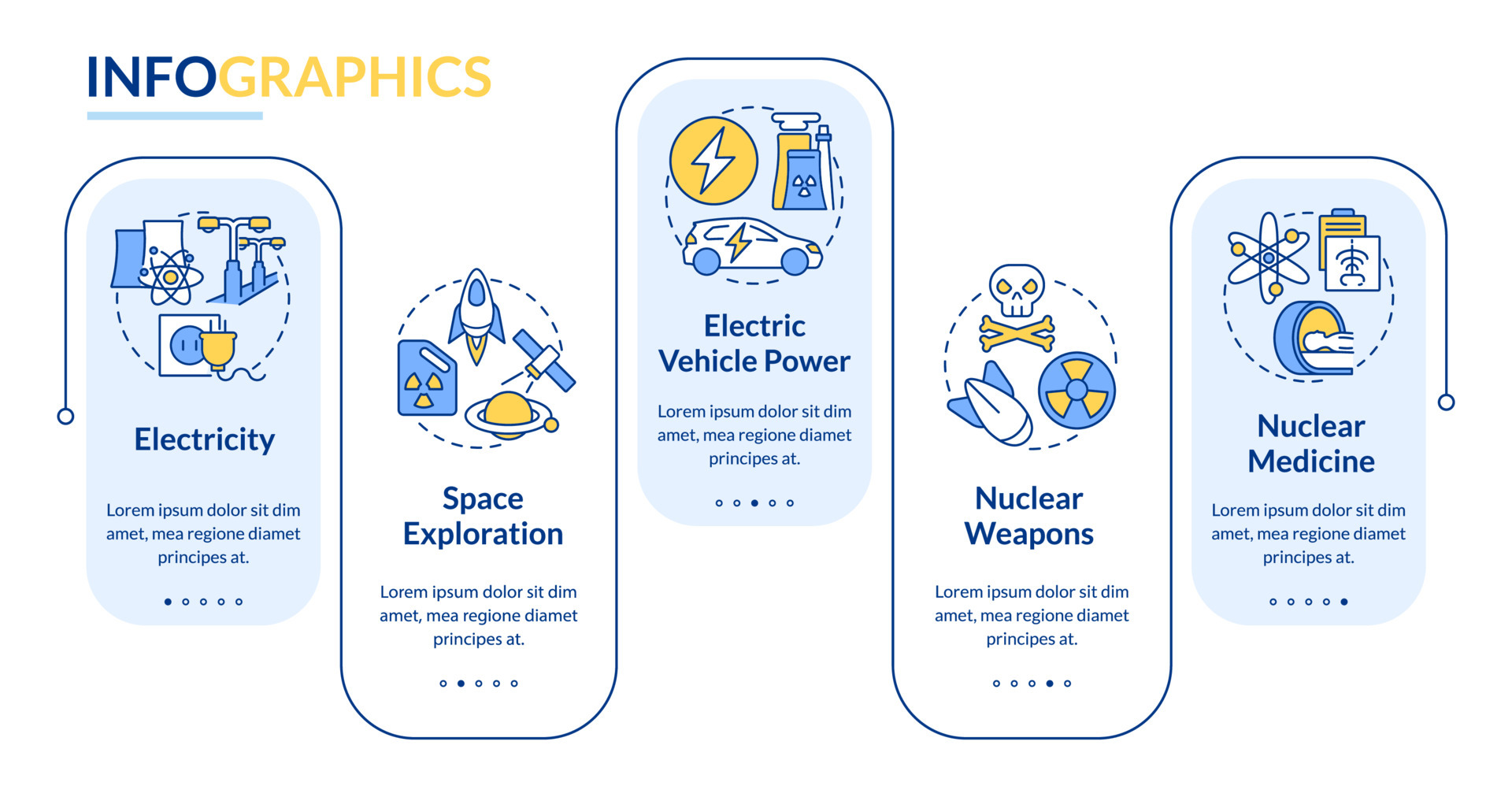 INFOGRAPHICS

Electricity

Lorem ipsum dolor sit dim amet, mea regione diamet principes at.

Space Exploration

Lorem ipsum dolor sit dim amet, mea regione diamet principes at.

Electric Vehicle Power

Lorem ipsum dolor sit dim amet, mea regione diamet principes at.

Nuclear Weapons

Lorem ipsum dolor sit dim amet, mea regione diamet principes at.

Nuclear Medicine

Lorem ipsum dolor sit dim amet, mea regione diamet principes at.