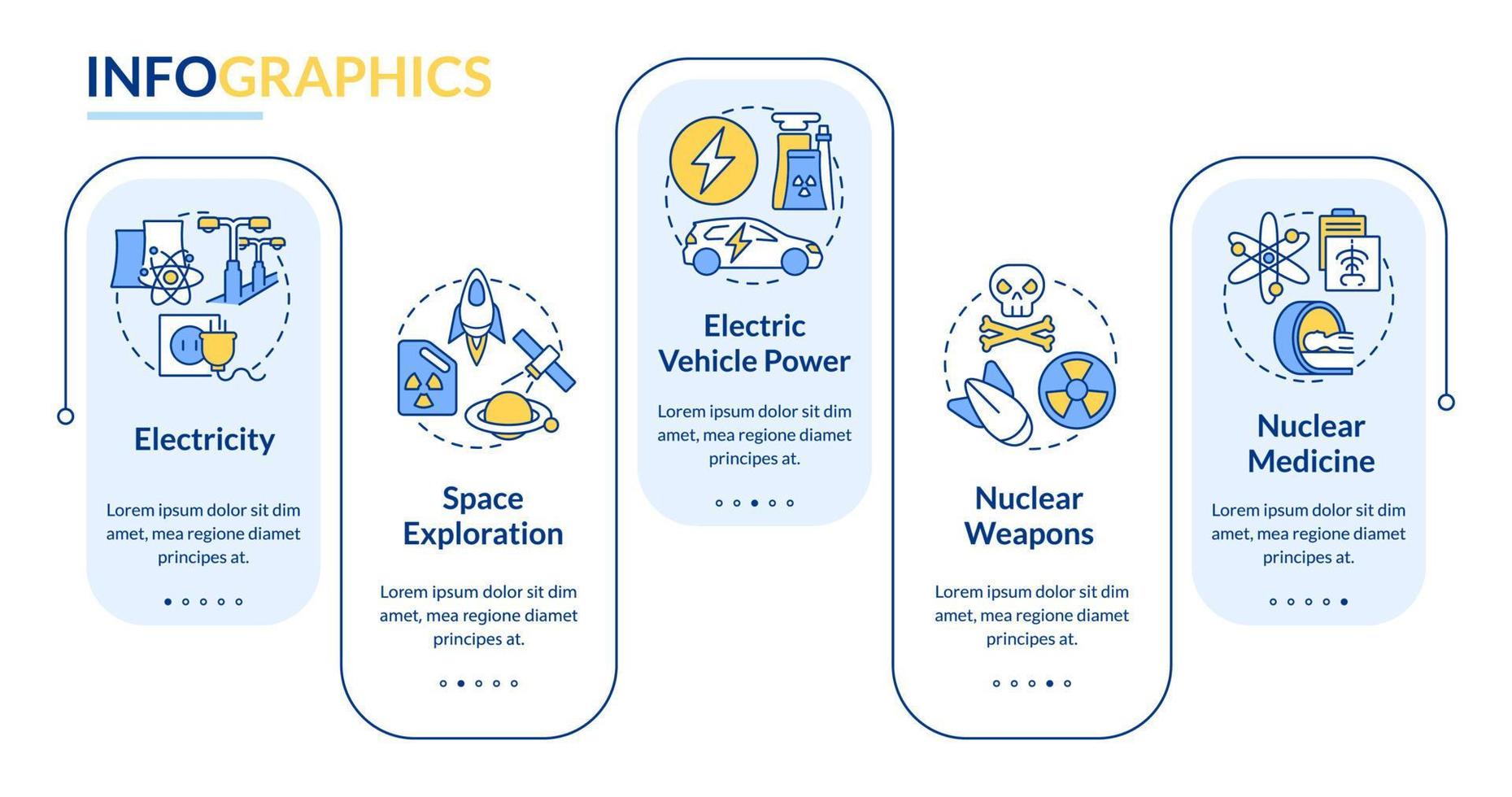 INFOGRAPHICS

Electricity

Lorem ipsum dolor sit dim amet, mea regione diamet principes at.

Space Exploration

Lorem ipsum dolor sit dim amet, mea regione diamet principes at.

Electric Vehicle Power

Lorem ipsum dolor sit dim amet, mea regione diamet principes at.

Nuclear Weapons

Lorem ipsum dolor sit dim amet, mea regione diamet principes at.

Nuclear Medicine

Lorem ipsum dolor sit dim amet, mea regione diamet principes at.