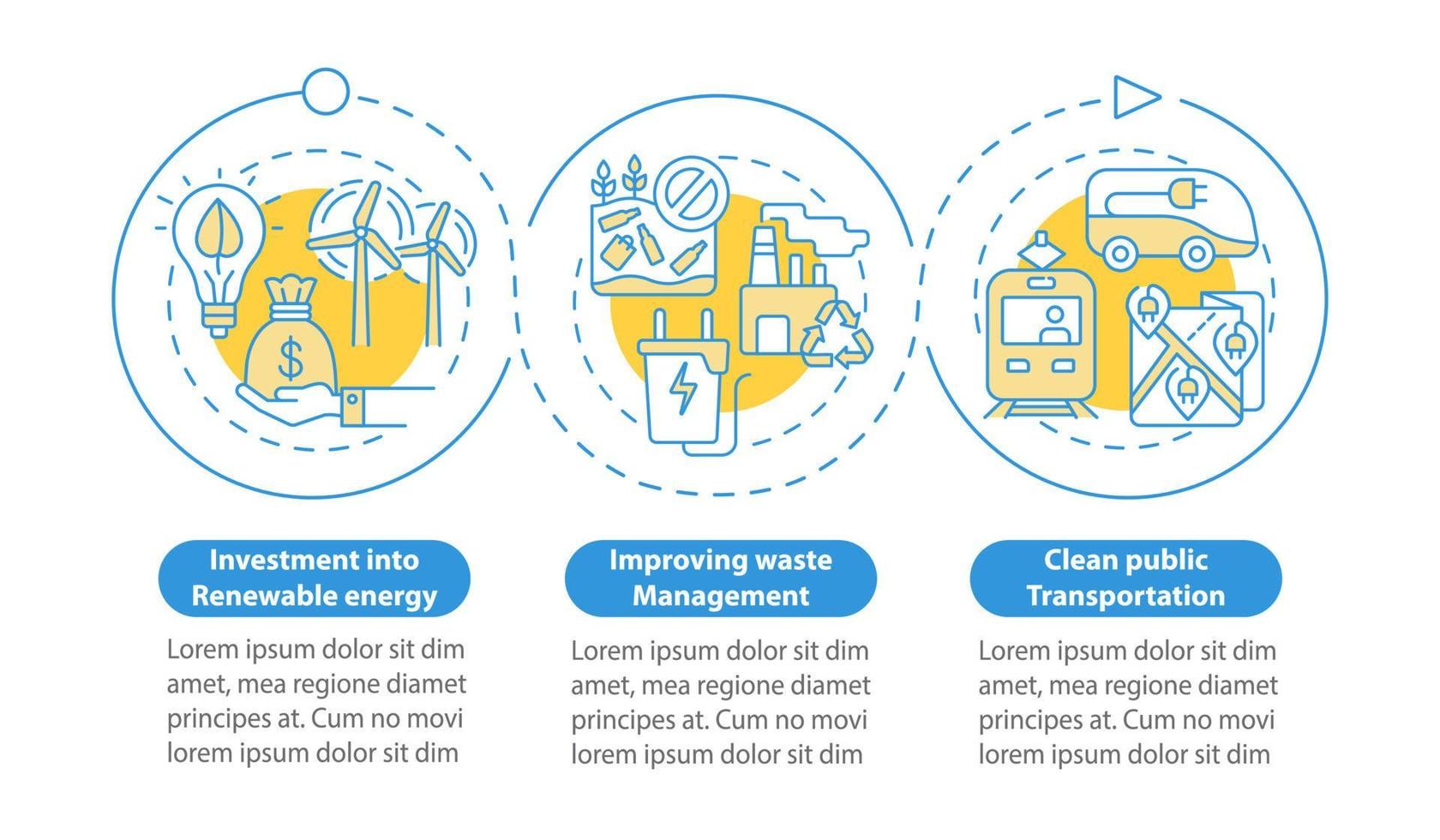 $

Investment into Renewable energy

Lorem ipsum dolor sit dim amet, mea regione diamet principes at. Cum no movi lorem ipsum dolor sit dim

Improving waste Management

Lorem ipsum dolor sit dim amet, mea regione diamet principes at. Cum no movi lorem ipsum dolor sit dim

Clean public Transportation

Lorem ipsum dolor sit dim amet, mea regione diamet principes at. Cum no movi lorem ipsum dolor sit dim