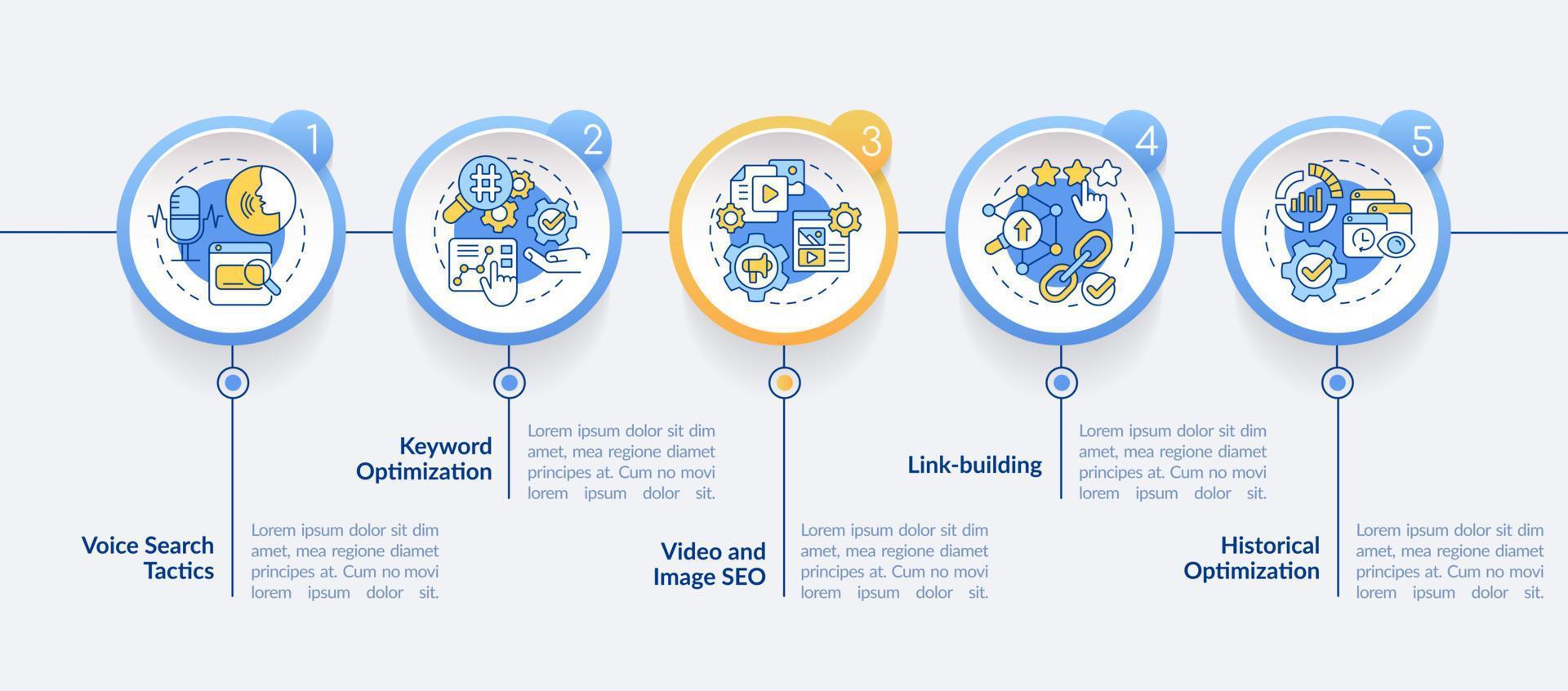 1

2

3

4

5

Voice Search Tactics

Lorem ipsum dolor sit dim amet, mea regione diamet principes at. Cum no movi lorem ipsum dolor sit.

Keyword Optimization

Lorem ipsum dolor sit dim amet, mea regione diamet principes at. Cum no movi lorem ipsum dolor sit.

Video and Image SEO

Lorem ipsum dolor sit dim amet, mea regione diamet principes at. Cum no movi lorem ipsum dolor sit.

Link-building

Lorem ipsum dolor sit dim amet, mea regione diamet principes at. Cum no movi lorem ipsum dolor sit.

Historical Optimization

Lorem ipsum dolor sit dim amet, mea regione diamet principes at. Cum no movi lorem ipsum dolor sit.