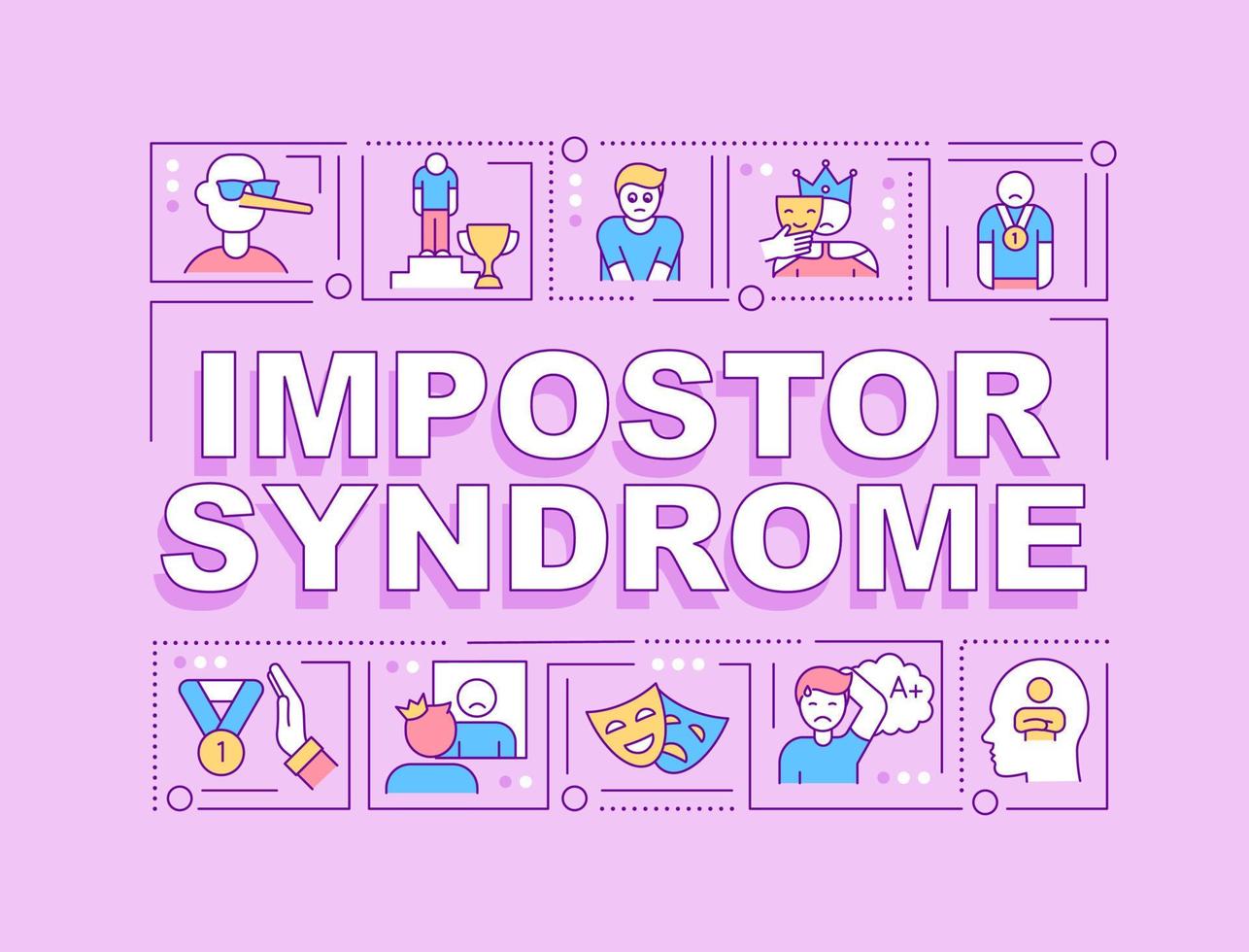 1

IMPOSTOR SYNDROME

1

A+