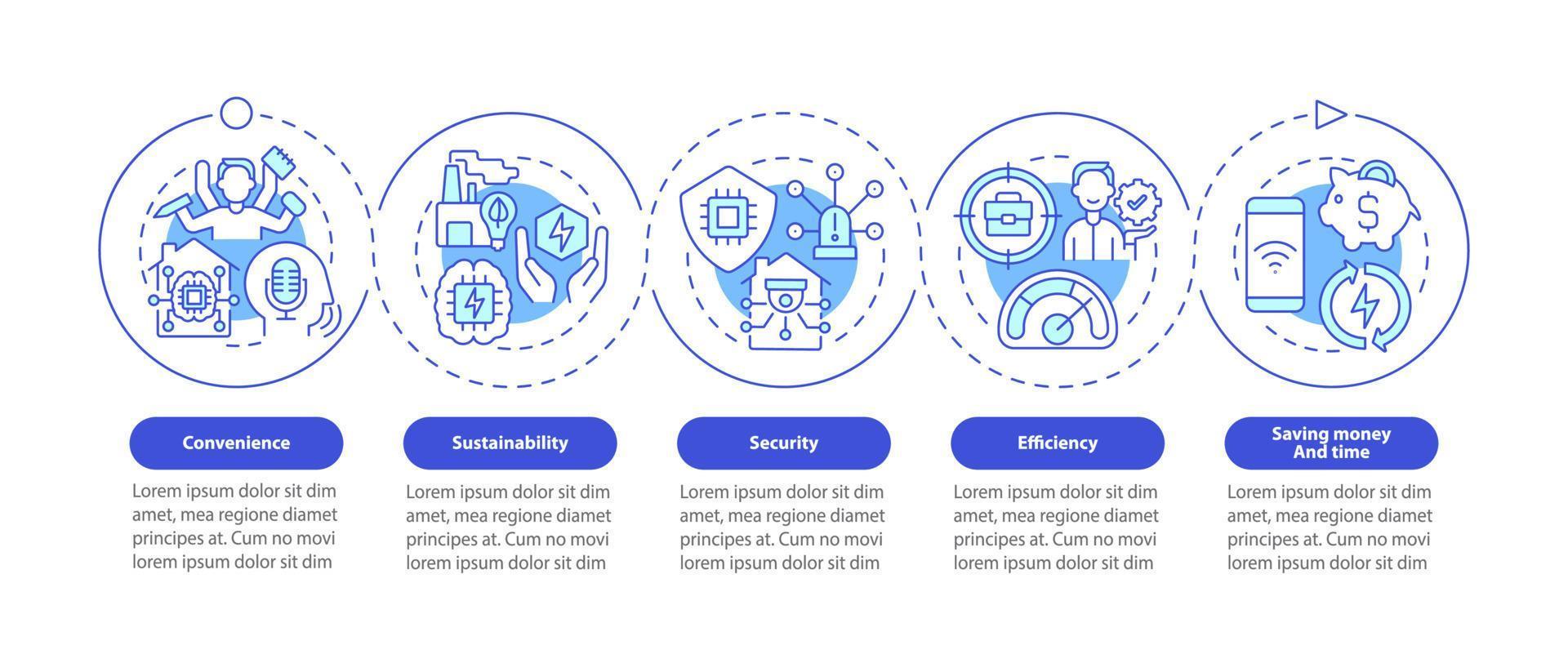 Convenience

Lorem ipsum dolor sit dim amet, mea regione diamet principes at. Cum no movi lorem ipsum dolor sit dim

Sustainability

Lorem ipsum dolor sit dim amet, mea regione diamet principes at. Cum no movi lorem ipsum dolor sit dim

Security

Lorem ipsum dolor sit dim amet, mea regione diamet principes at. Cum no movi lorem ipsum dolor sit dim

Efficiency

Lorem ipsum dolor sit dim amet, mea regione diamet principes at. Cum no movi lorem ipsum dolor sit dim

Saving money And time

Lorem ipsum dolor sit dim amet, mea regione diamet principes at. Cum no movi lorem ipsum dolor sit dim