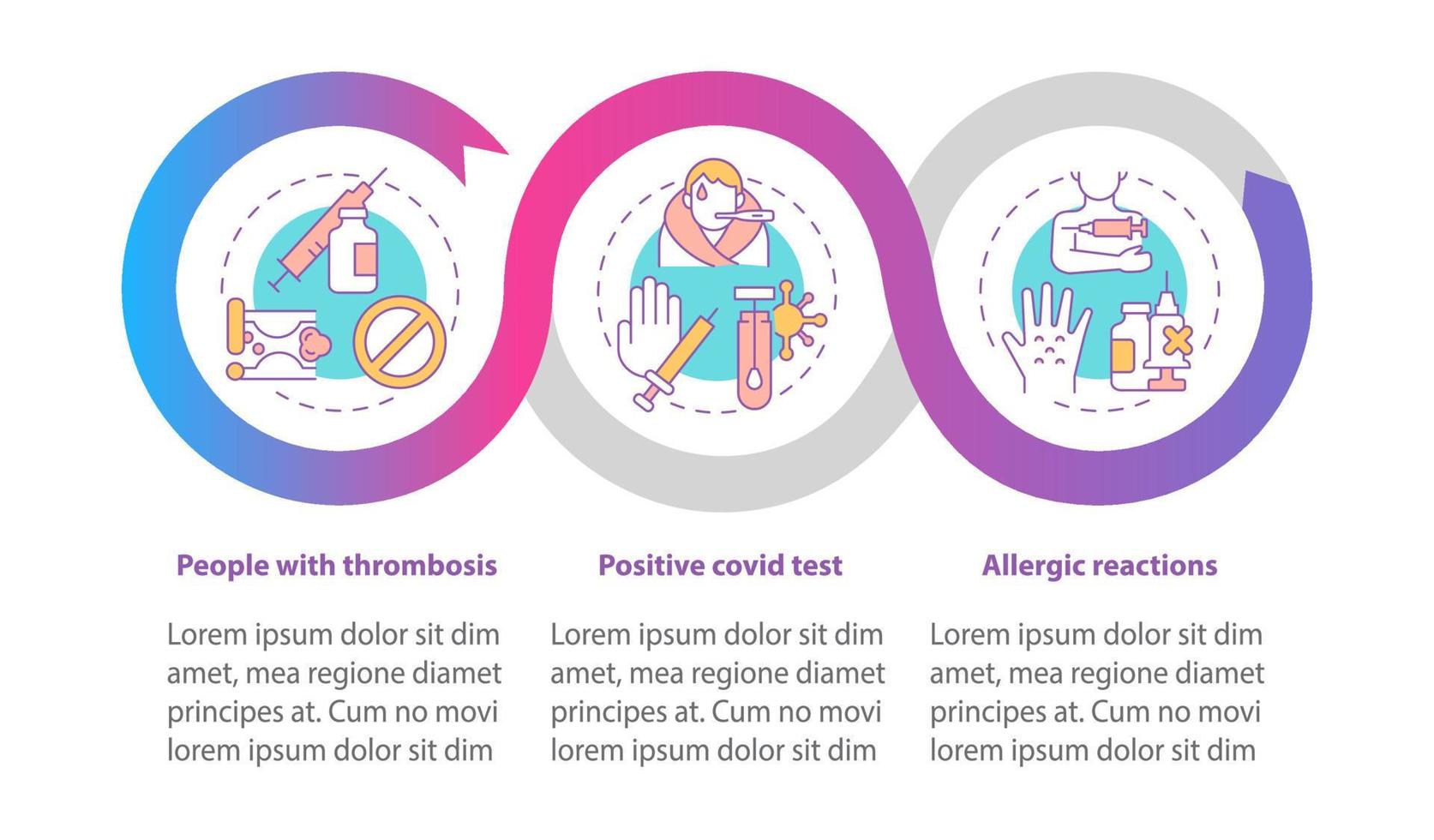 People with thrombosis

Lorem ipsum dolor sit dim amet, mea regione diamet principes at. Cum no movi lorem ipsum dolor sit dim

Positive covid test

Lorem ipsum dolor sit dim amet, mea regione diamet principes at. Cum no movi lorem ipsum dolor sit dim

Allergic reactions

Lorem ipsum dolor sit dim amet, mea regione diamet principes at. Cum no movi lorem ipsum dolor sit dim