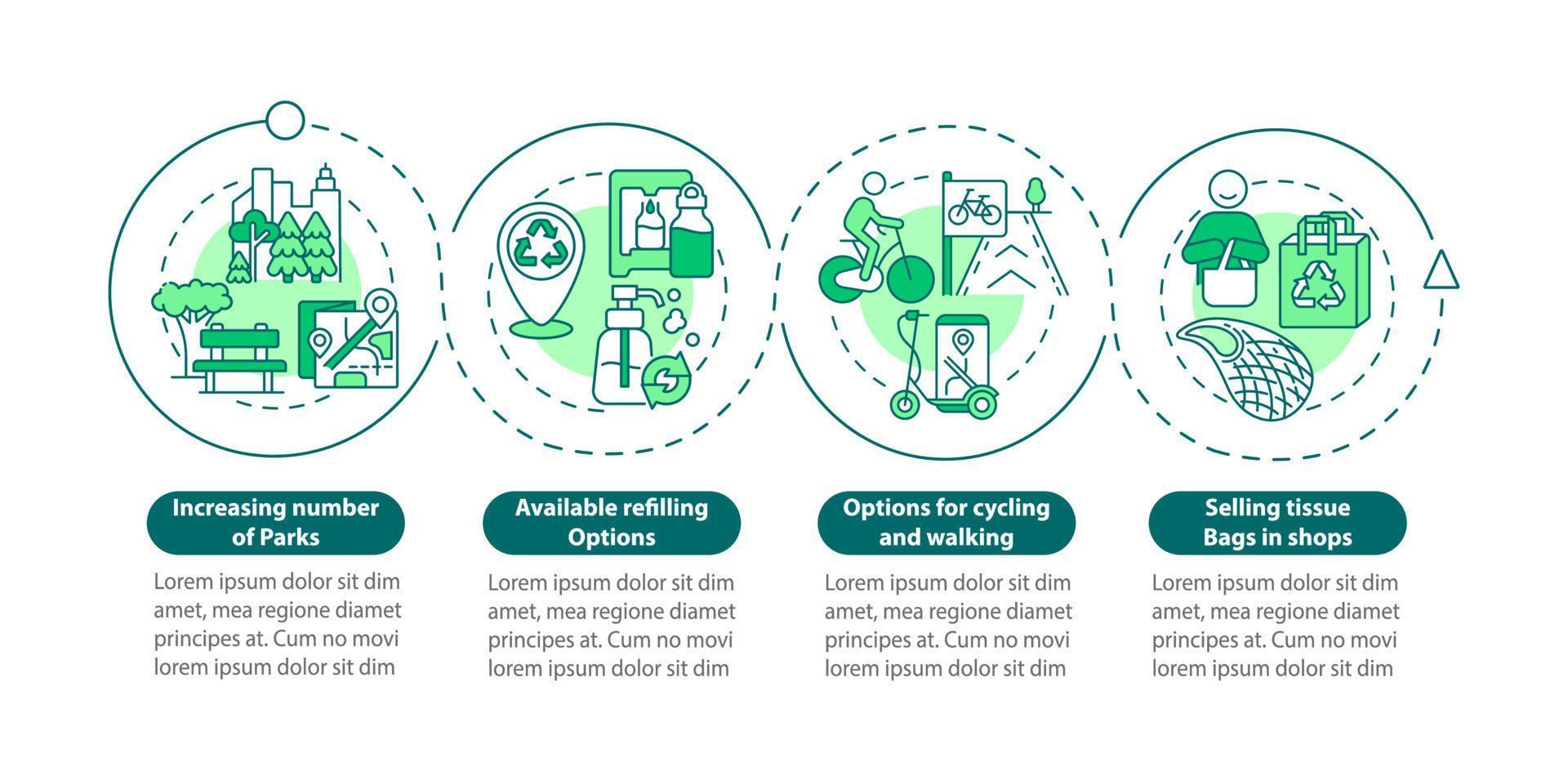 Increasing number of Parks

Lorem ipsum dolor sit dim amet, mea regione diamet principes at. Cum no movi lorem ipsum dolor sit dim

Available refilling Options

Lorem ipsum dolor sit dim amet, mea regione diamet principes at. Cum no movi lorem ipsum dolor sit dim

Options for cycling and walking

Lorem ipsum dolor sit dim amet, mea regione diamet principes at. Cum no movi lorem ipsum dolor sit dim

Selling tissue Bags in shops

Lorem ipsum dolor sit dim amet, mea regione diamet principes at. Cum no movi lorem ipsum dolor sit dim