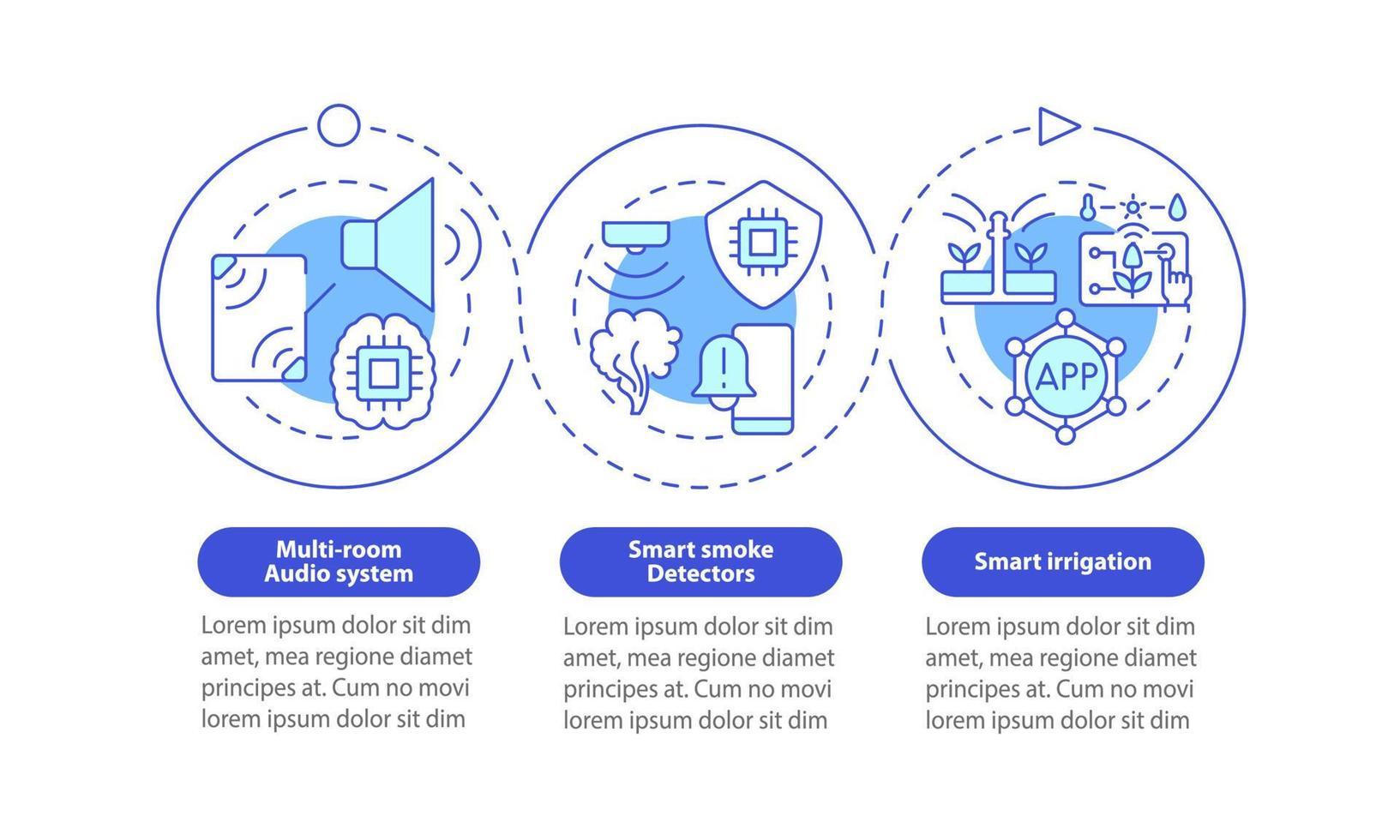 APP

Multi-room Audio system

Lorem ipsum dolor sit dim amet, mea regione diamet principes at. Cum no movi lorem ipsum dolor sit dim

Smart smoke Detectors

Lorem ipsum dolor sit dim amet, mea regione diamet principes at. Cum no movi lorem ipsum dolor sit dim

Smart irrigation

Lorem ipsum dolor sit dim amet, mea regione diamet principes at. Cum no movi lorem ipsum dolor sit dim