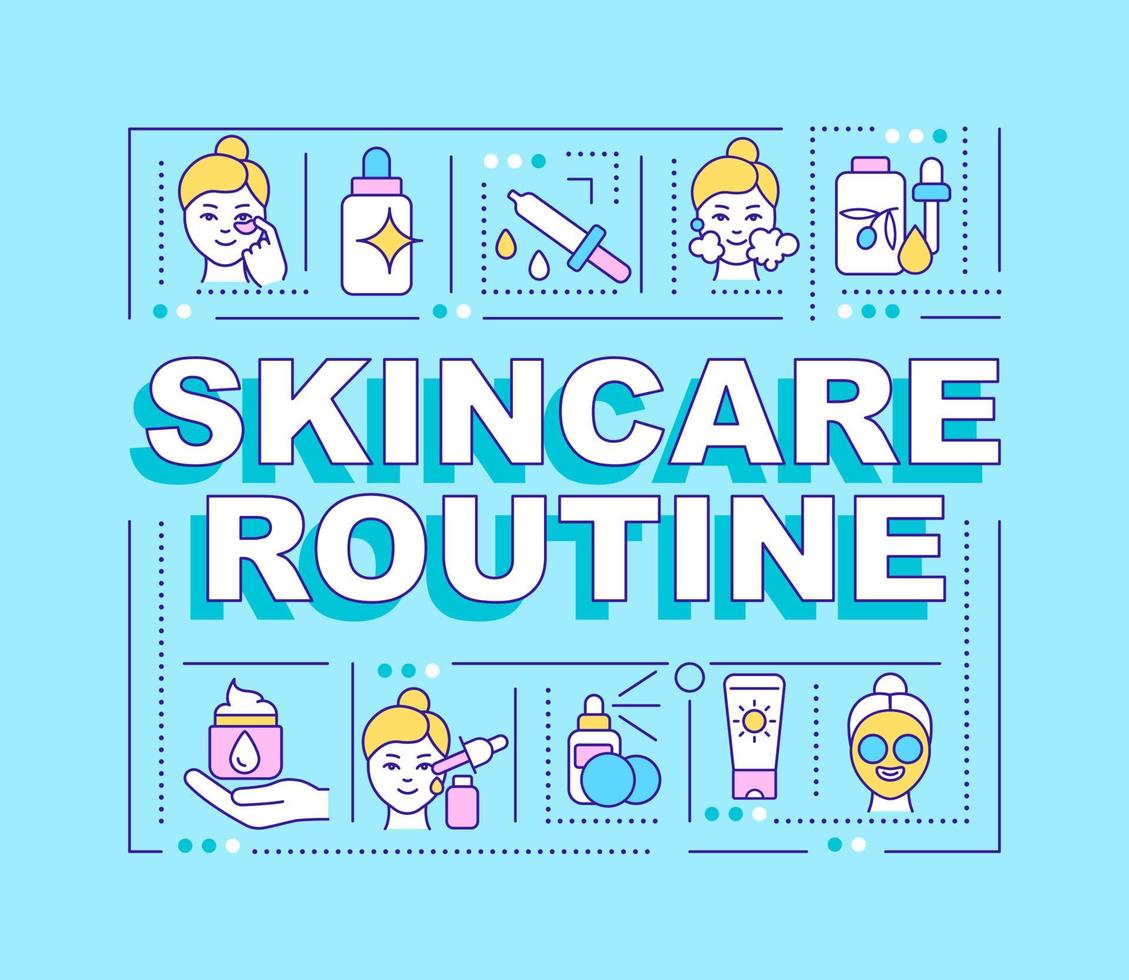 SKINCARE ROUTINE