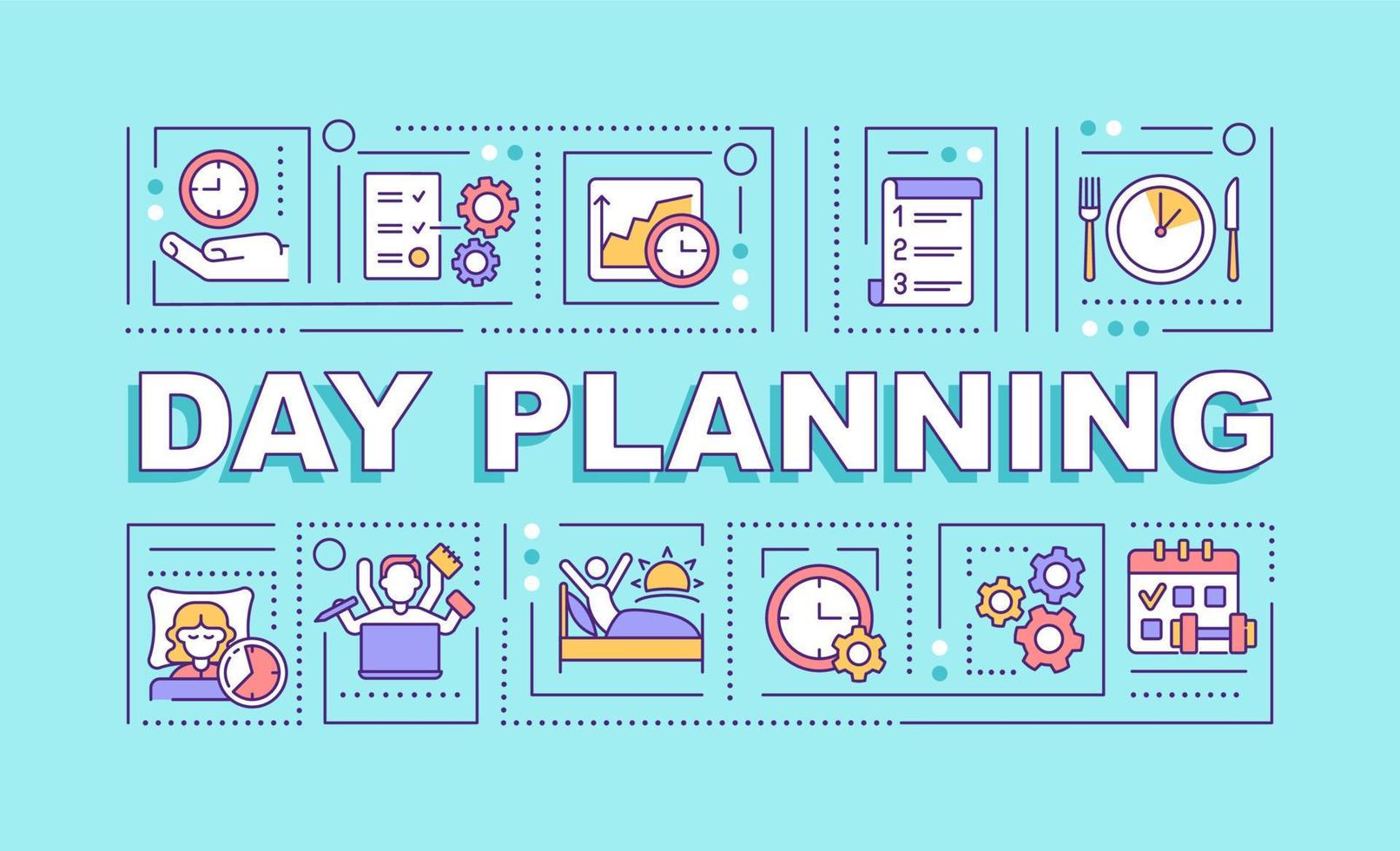 1
2
3

DAY PLANNING