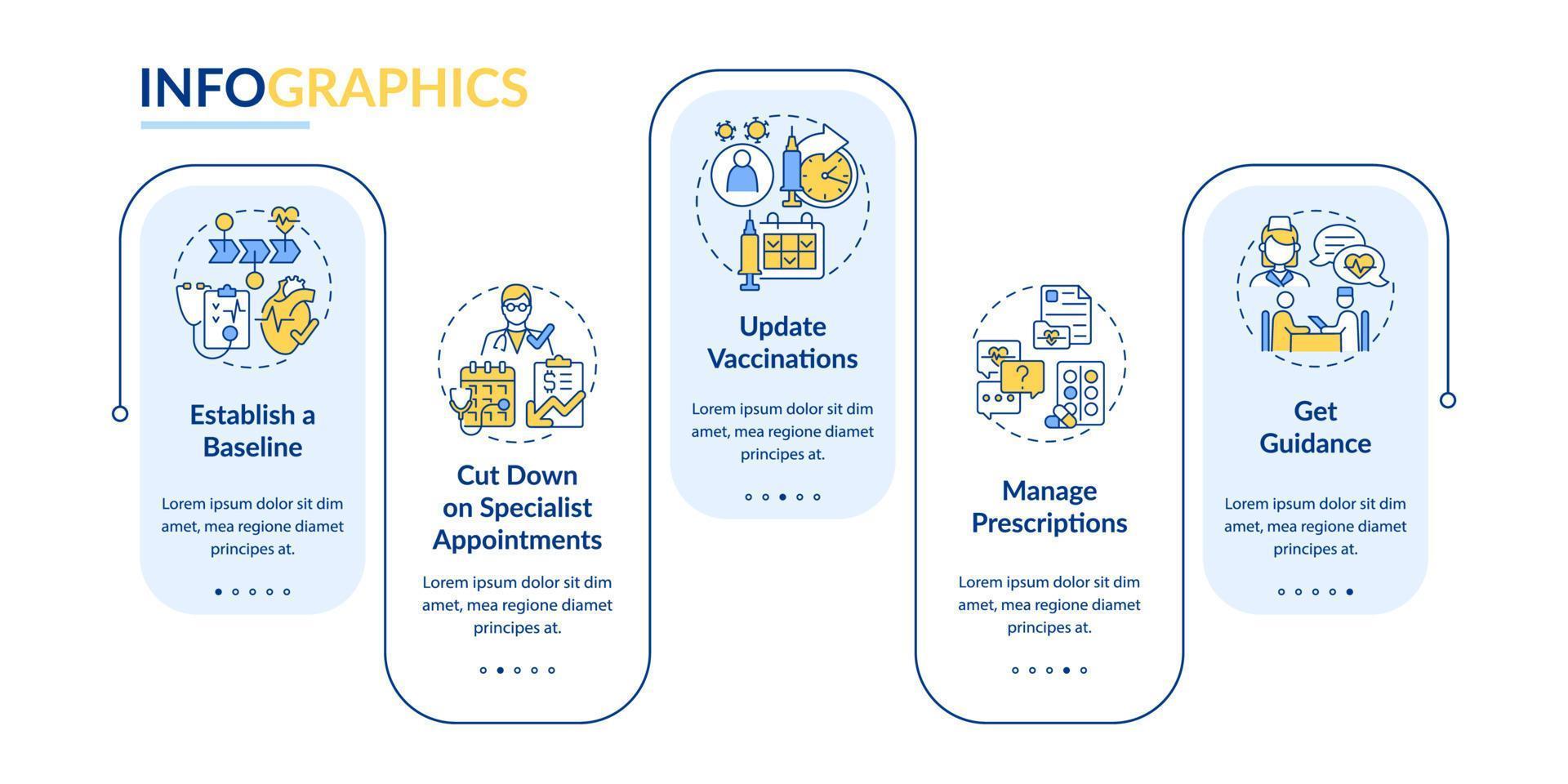 INFOGRAPHICS

Establish a Baseline

Lorem ipsum dolor sit dim amet, mea regione diamet principes at.

Cut Down on Specialist Appointments

Lorem ipsum dolor sit dim amet, mea regione diamet principes at.

Update Vaccinations

Lorem ipsum dolor sit dim amet, mea regione diamet principes at.

Manage Prescriptions

Lorem ipsum dolor sit dim amet, mea regione diamet principes at.

Get Guidance

Lorem ipsum dolor sit dim amet, mea regione diamet principes at.