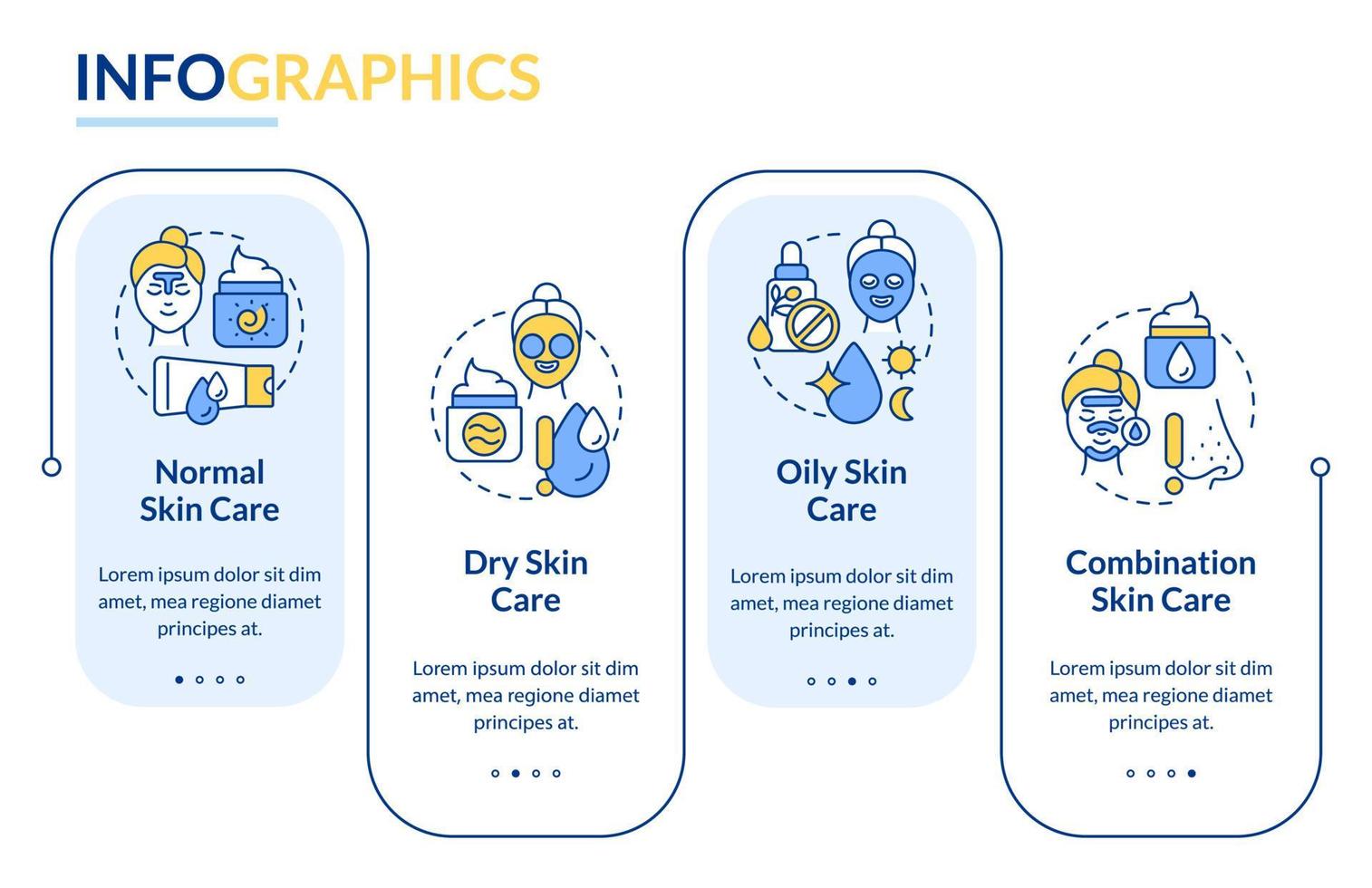 INFOGRAPHICS

Normal Skin Care

Lorem ipsum dolor sit dim amet, mea regione diamet principes at.

Dry Skin Care

Lorem ipsum dolor sit dim amet, mea regione diamet principes at.

Oily Skin Care

Lorem ipsum dolor sit dim amet, mea regione diamet principes at.

Combination Skin Care

Lorem ipsum dolor sit dim amet, mea regione diamet principes at.