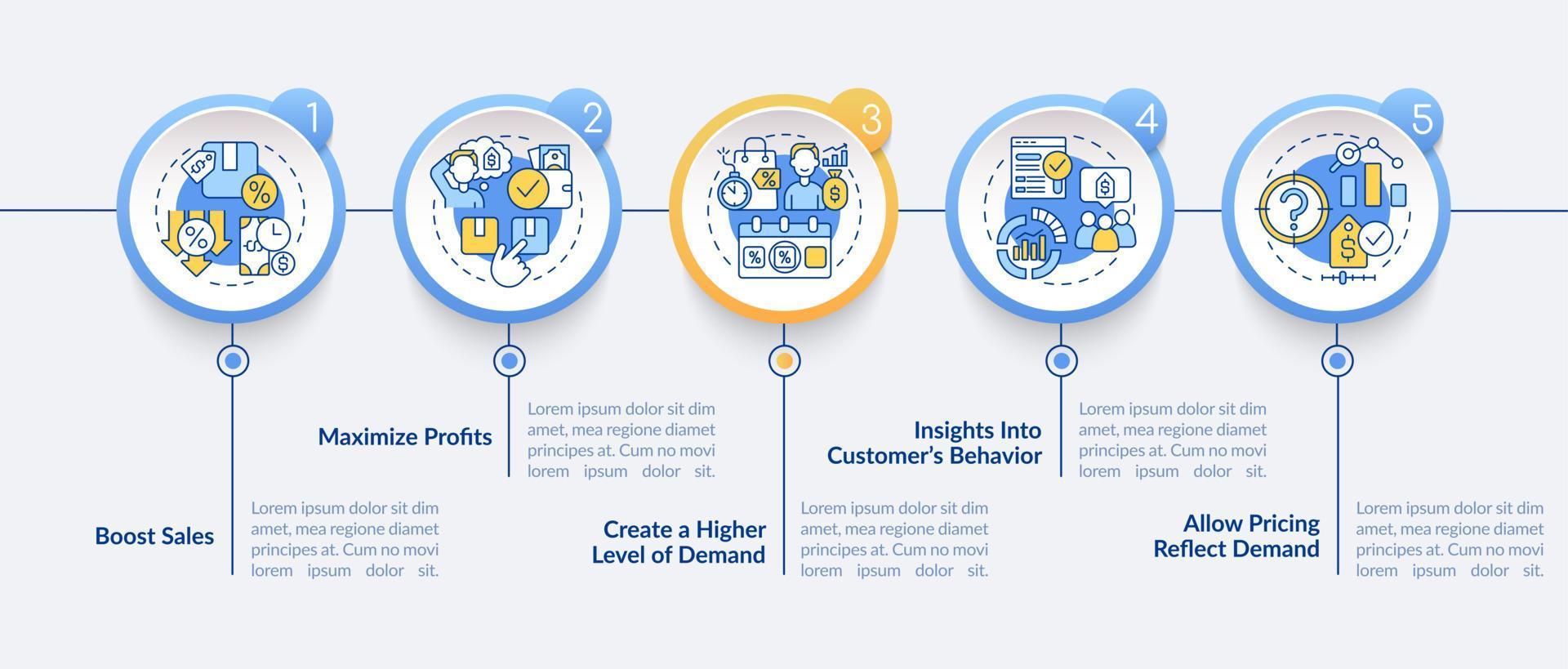 1

Boost Sales

Lorem ipsum dolor sit dim amet, mea regione diamet principes at. Cum no movi lorem ipsum dolor sit.

2

Maximize Profits

Lorem ipsum dolor sit dim amet, mea regione diamet principes at. Cum no movi lorem ipsum dolor sit.

3

Create a Higher Level of Demand

Lorem ipsum dolor sit dim amet, mea regione diamet principes at. Cum no movi lorem ipsum dolor sit.

4

Insights Into Customer's Behavior

Lorem ipsum dolor sit dim amet, mea regione diamet principes at. Cum no movi lorem ipsum dolor sit.

5

Allow Pricing Reflect Demand

Lorem ipsum dolor sit dim amet, mea regione diamet principes at. Cum no movi lorem ipsum dolor sit.