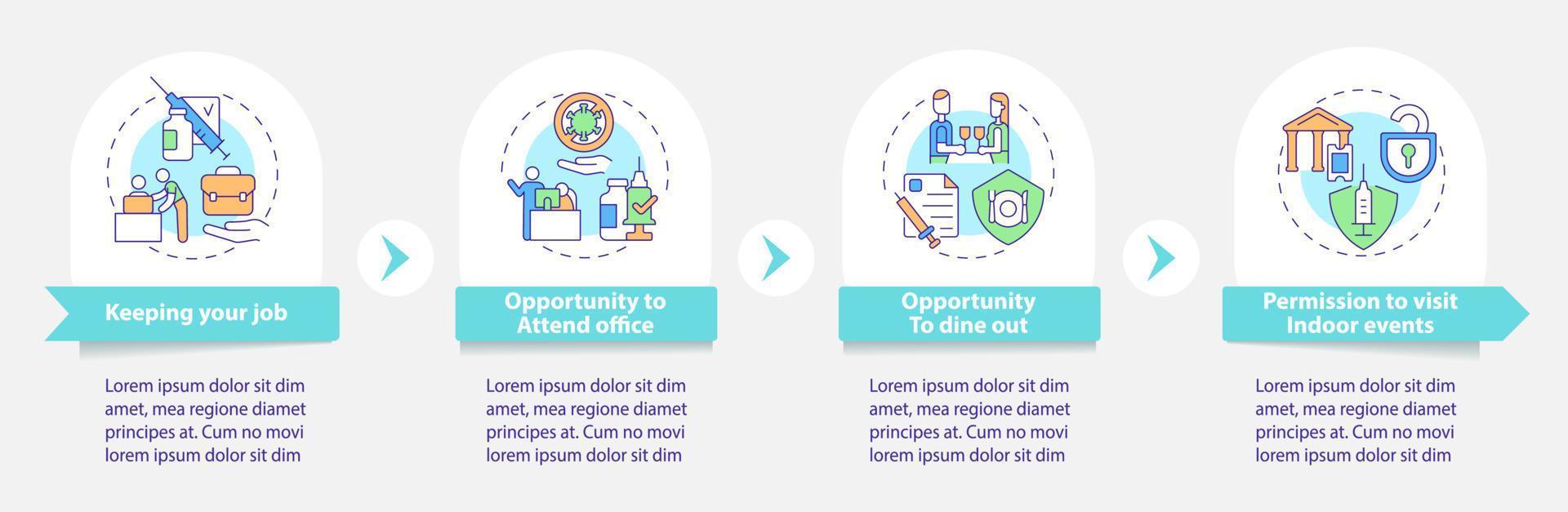 Keeping your job

Lorem ipsum dolor sit dim amet, mea regione diamet principes at. Cum no movi lorem ipsum dolor sit dim

Opportunity to Attend office

Lorem ipsum dolor sit dim amet, mea regione diamet principes at. Cum no movi lorem ipsum dolor sit dim

Opportunity To dine out

Lorem ipsum dolor sit dim amet, mea regione diamet principes at. Cum no movi lorem ipsum dolor sit dim

Permission to visit Indoor events

Lorem ipsum dolor sit dim amet, mea regione diamet principes at. Cum no movi lorem ipsum dolor sit dim