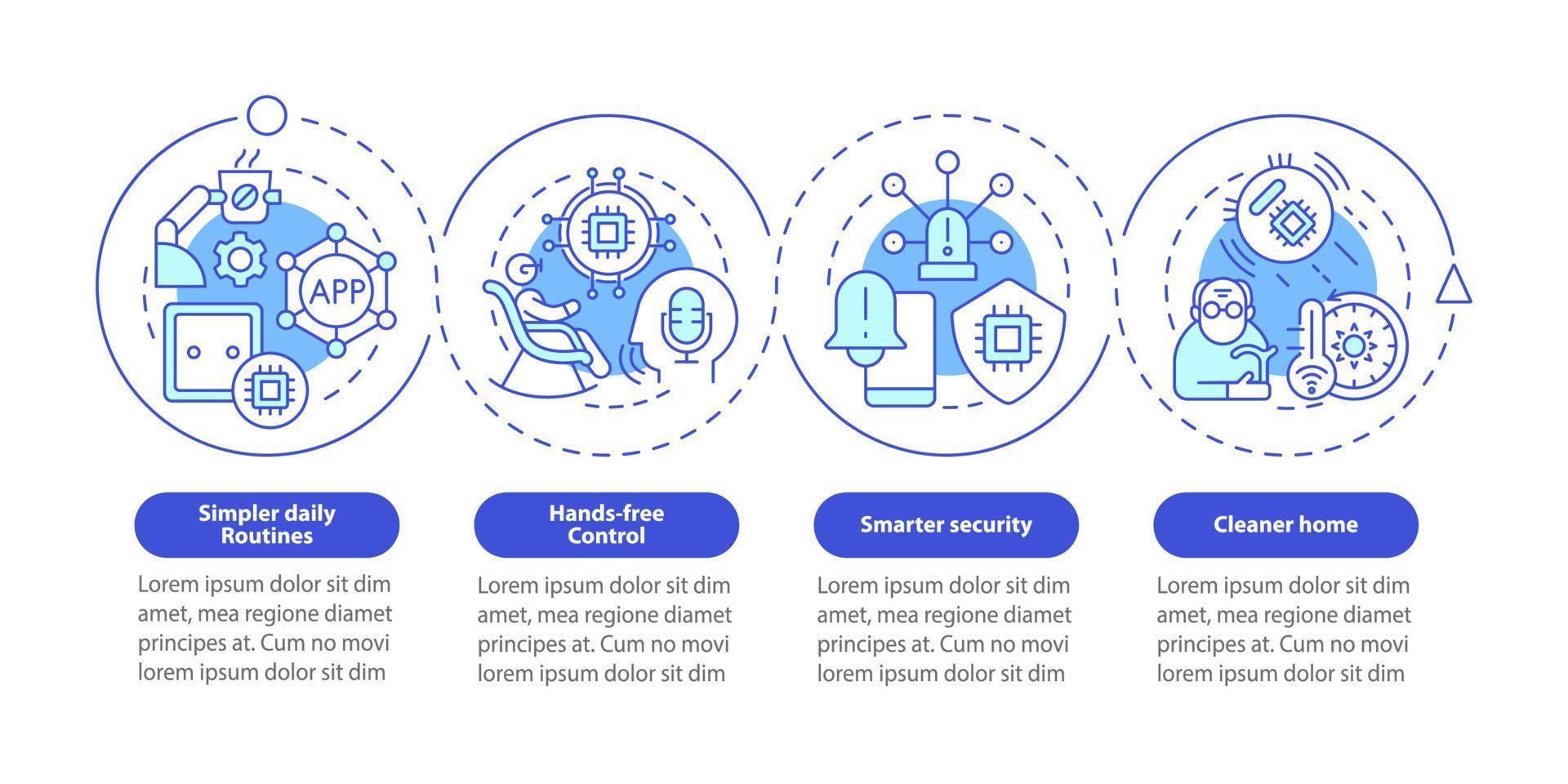 APP

Simpler daily Routines

Lorem ipsum dolor sit dim amet, mea regione diamet principes at. Cum no movi lorem ipsum dolor sit dim

Hands-free Control

Lorem ipsum dolor sit dim amet, mea regione diamet principes at. Cum no movi lorem ipsum dolor sit dim

Smarter security

Lorem ipsum dolor sit dim amet, mea regione diamet principes at. Cum no movi lorem ipsum dolor sit dim

Cleaner home

Lorem ipsum dolor sit dim amet, mea regione diamet principes at. Cum no movi lorem ipsum dolor sit dim